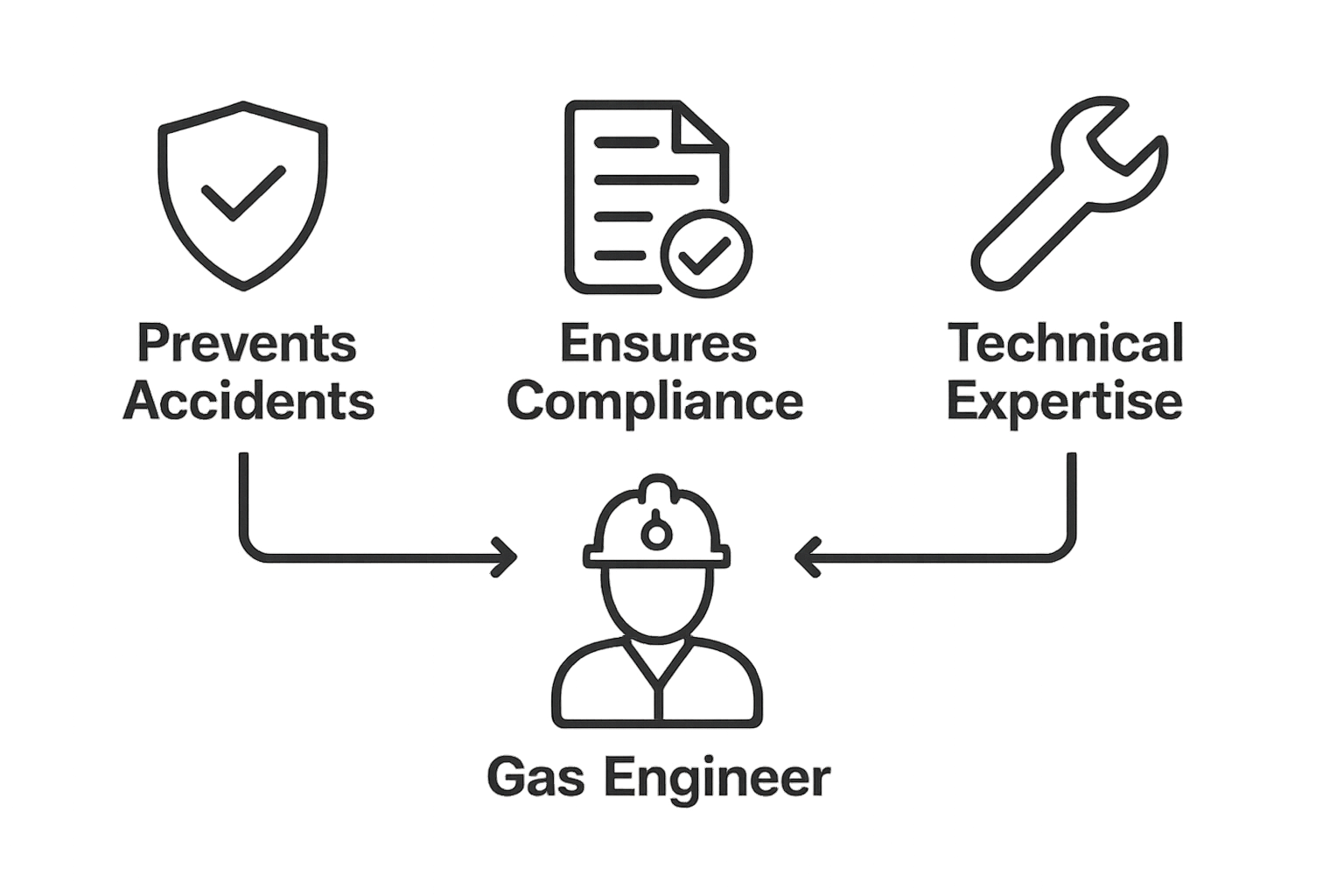 Prevents Accidents

Ensures Compliance

Technical Expertise

Gas Engineer