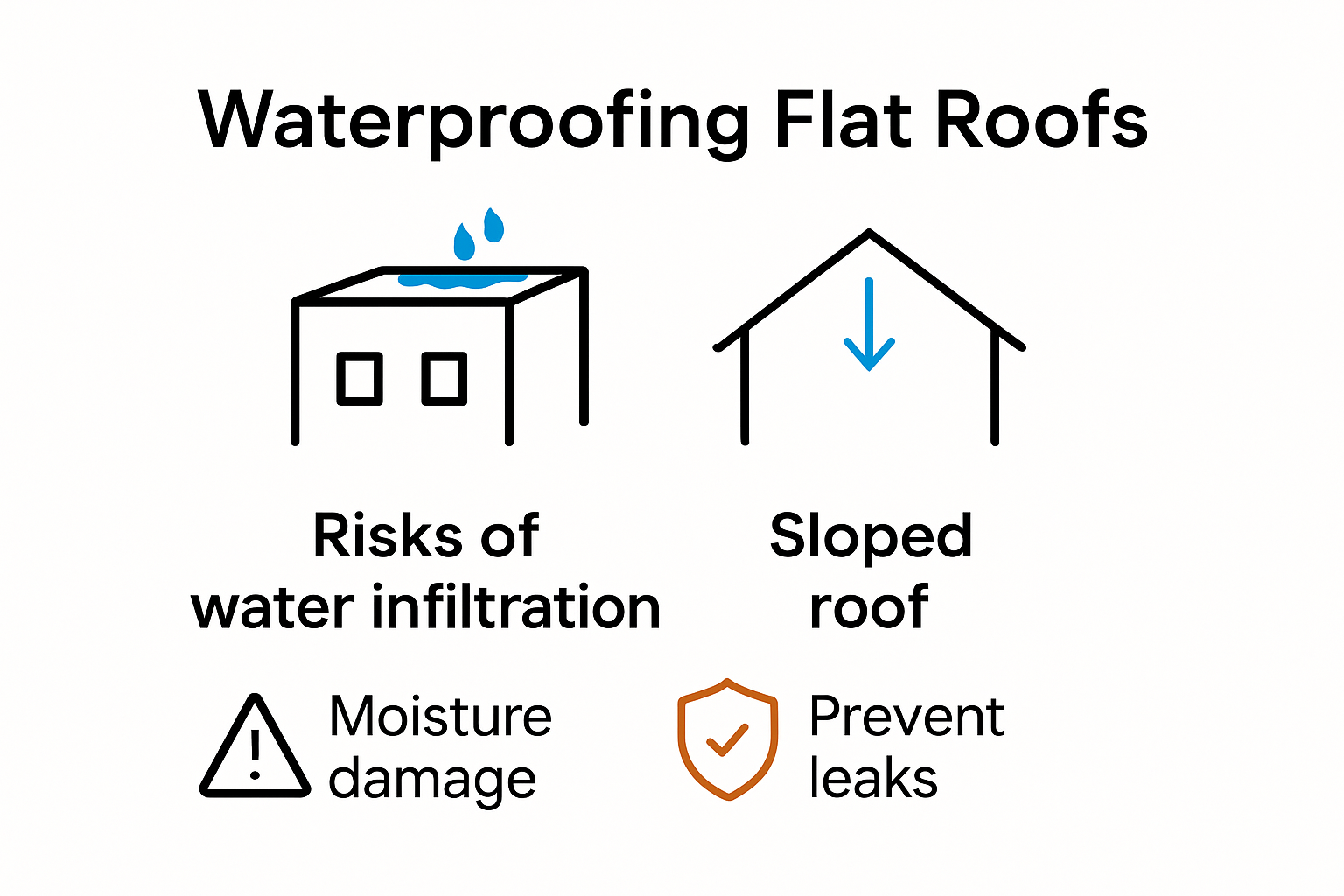 Waterproofing Flat Roofs

Risks of water infiltration

Sloped roof

Moisture damage

Prevent leaks