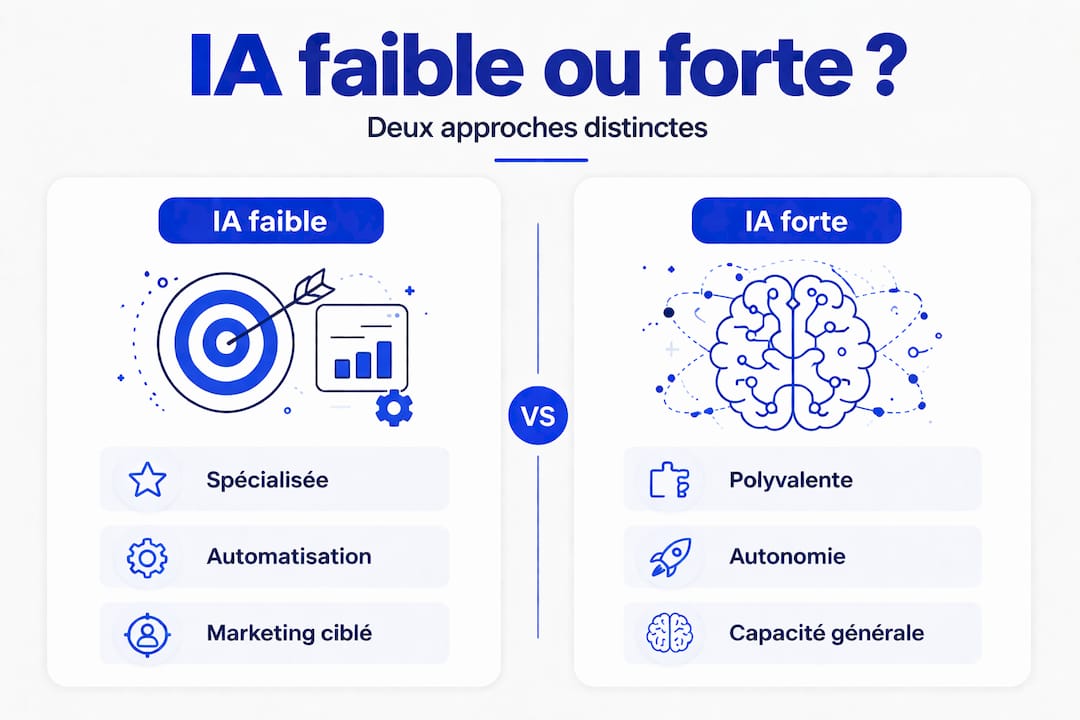 IA faible ou forte ?

Deux approches distinctes

IA faible

Spécialisée

Automatisation

Marketing ciblé

VS

IA forte

Polyvalente

Autonomie

Capacité générale