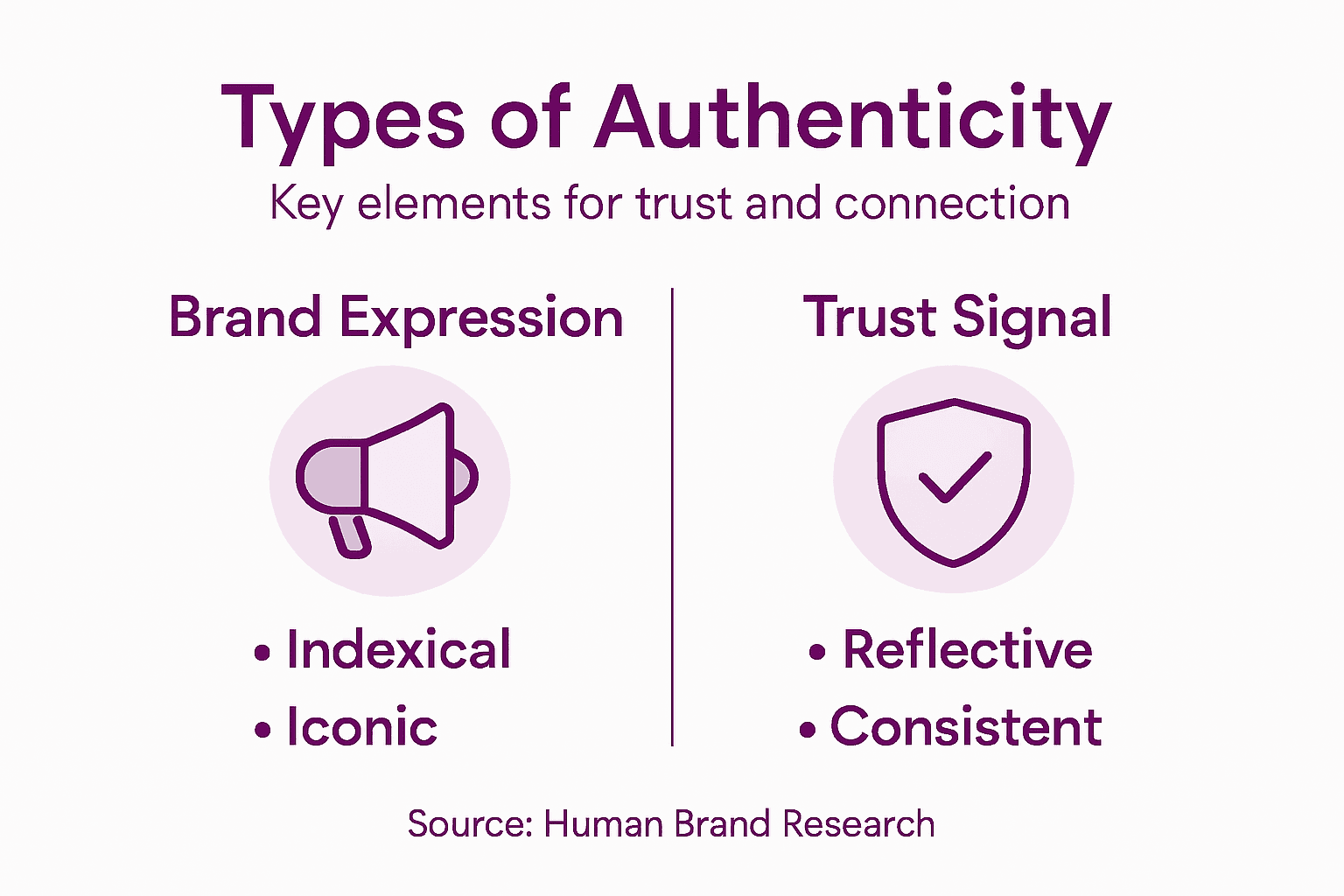 Types of Authenticity

Key elements for trust and connection

Brand Expression

• Indexical
• Iconic

Trust Signal

• Reflective
• Consistent

Source: Human Brand Research