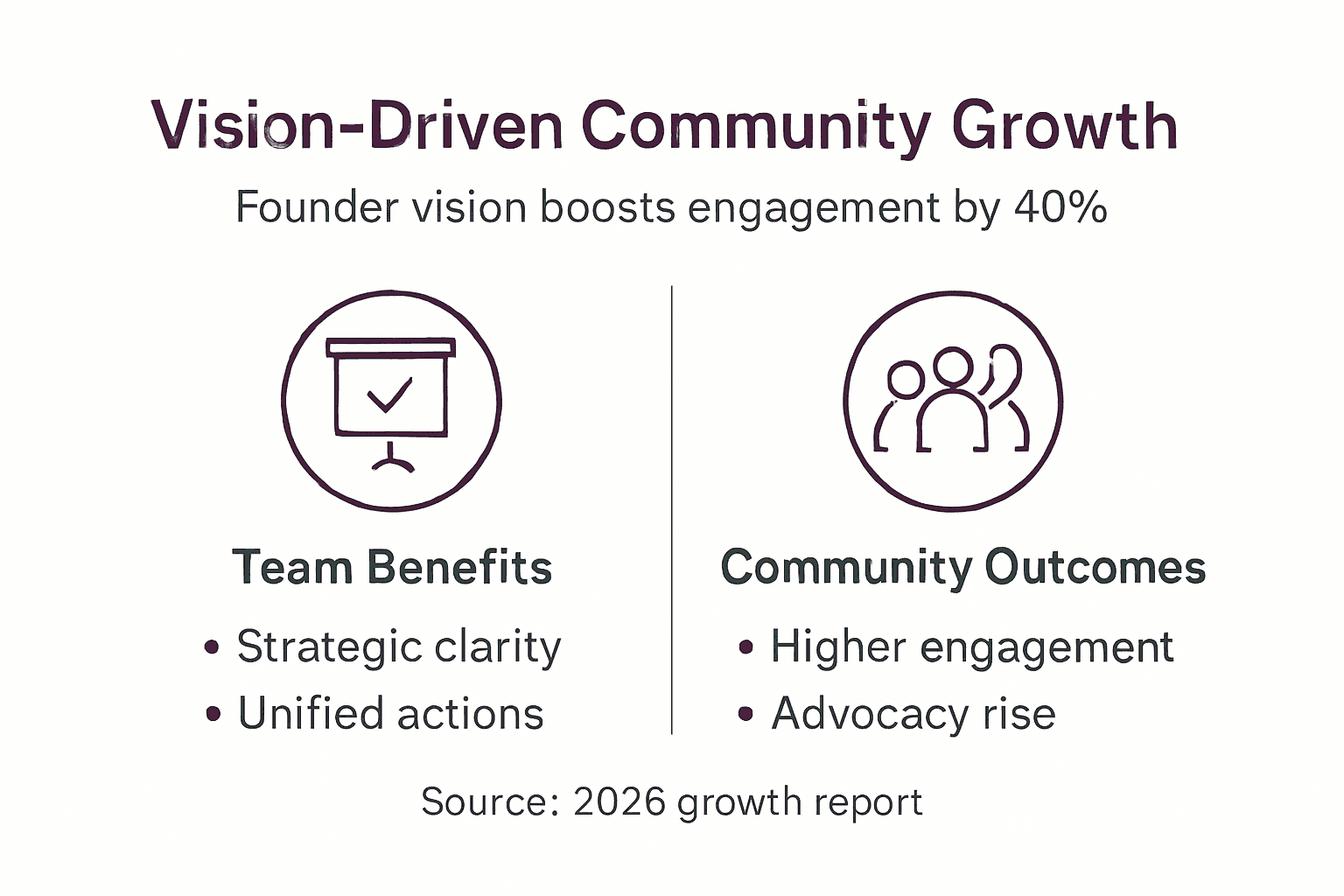 Vision-Driven Community Growth

Founder vision boosts engagement by 40%

Team Benefits

• Strategic clarity
• Unified actions

Community Outcomes

• Higher engagement
• Advocacy rise

Source: 2026 growth report