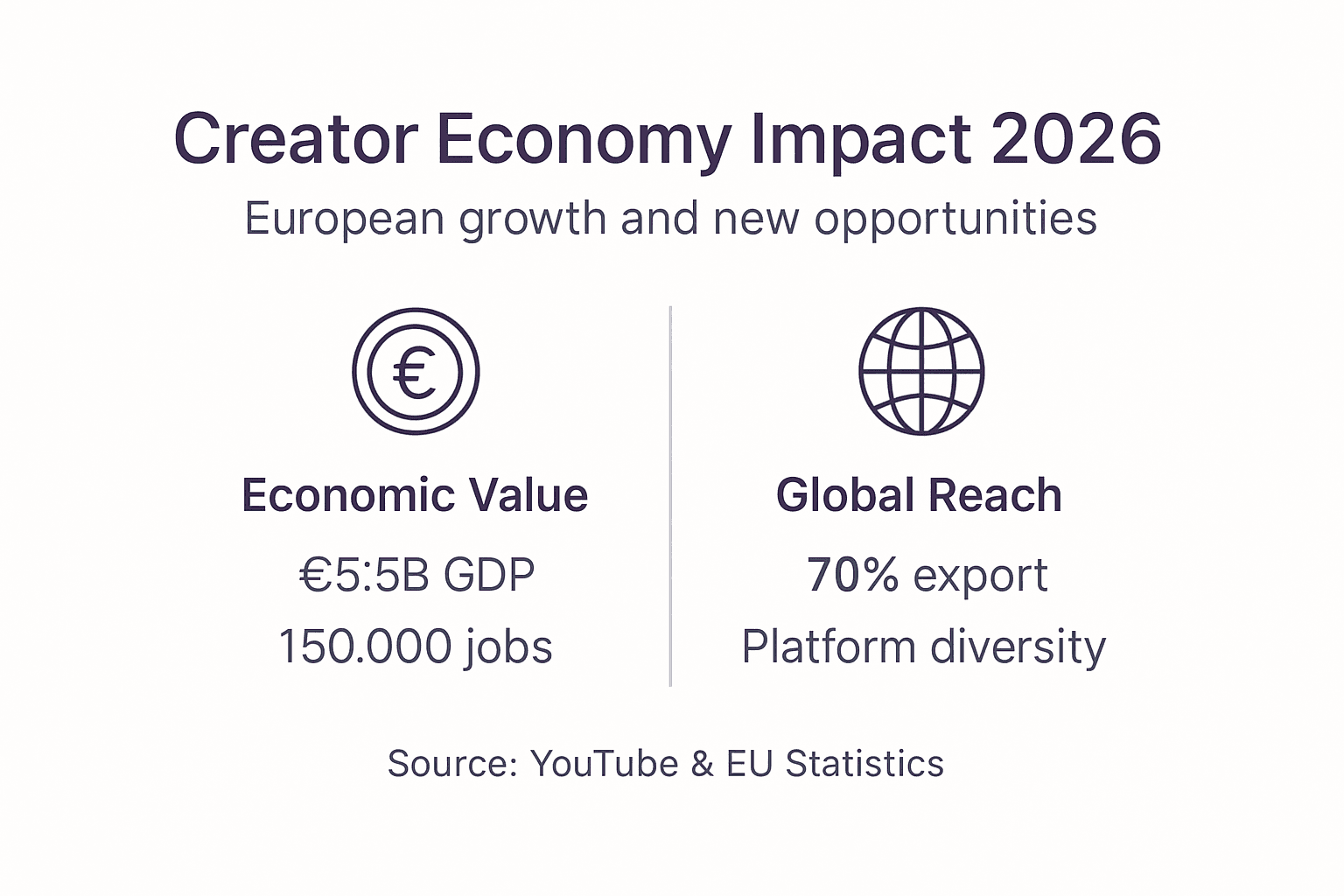 Creator Economy Impact 2026

European growth and new opportunities

€

Economic Value

€5:5B GDP

150.000 jobs

Global Reach

70% export

Platform diversity

Source: YouTube & EU Statistics