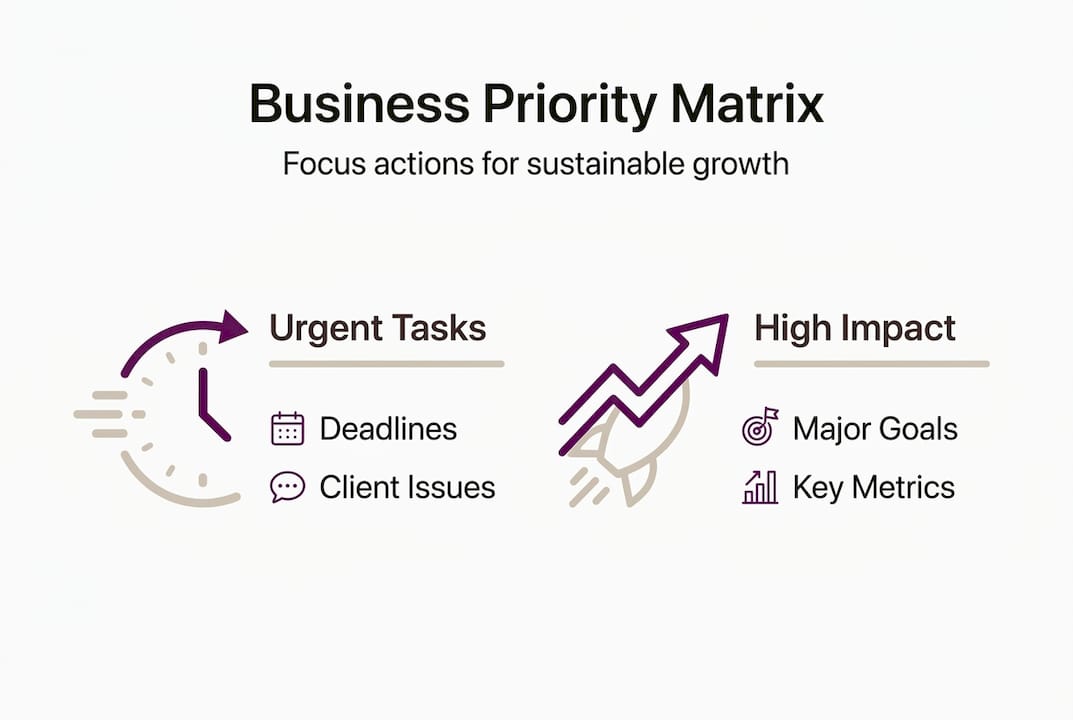 Business Priority Matrix

Focus actions for sustainable growth

Urgent Tasks

Deadlines

Client Issues

High Impact

Major Goals

Key Metrics