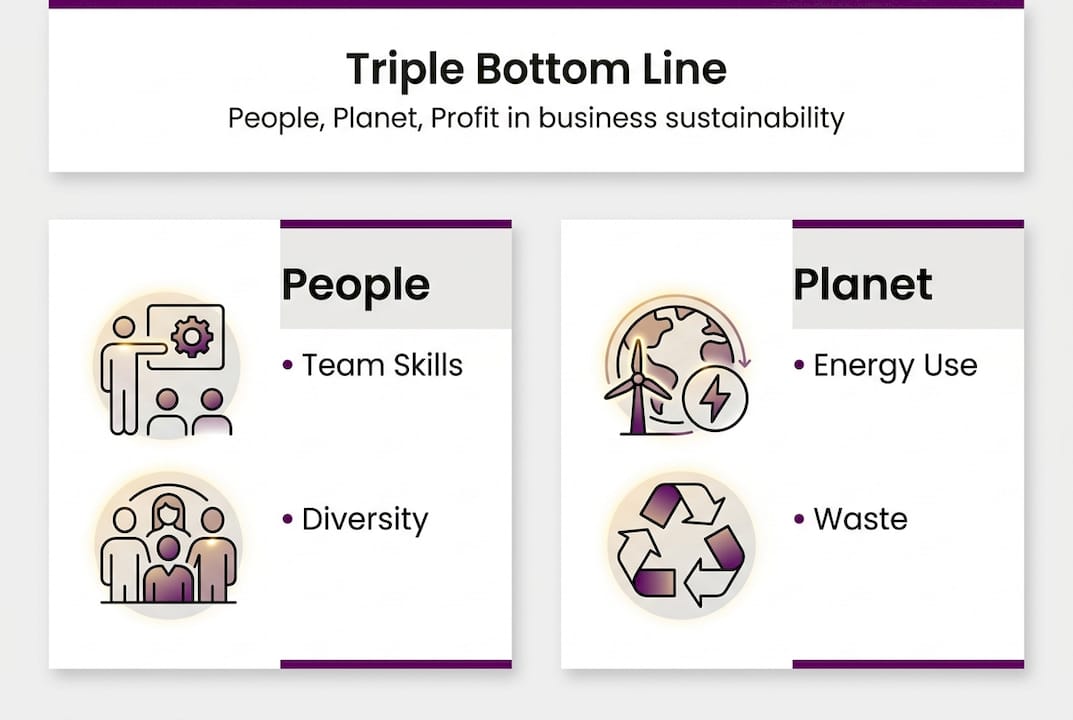 Triple Bottom Line

People, Planet, Profit in business sustainability

People

• Team Skills

• Diversity

Planet

• Energy Use

• Waste