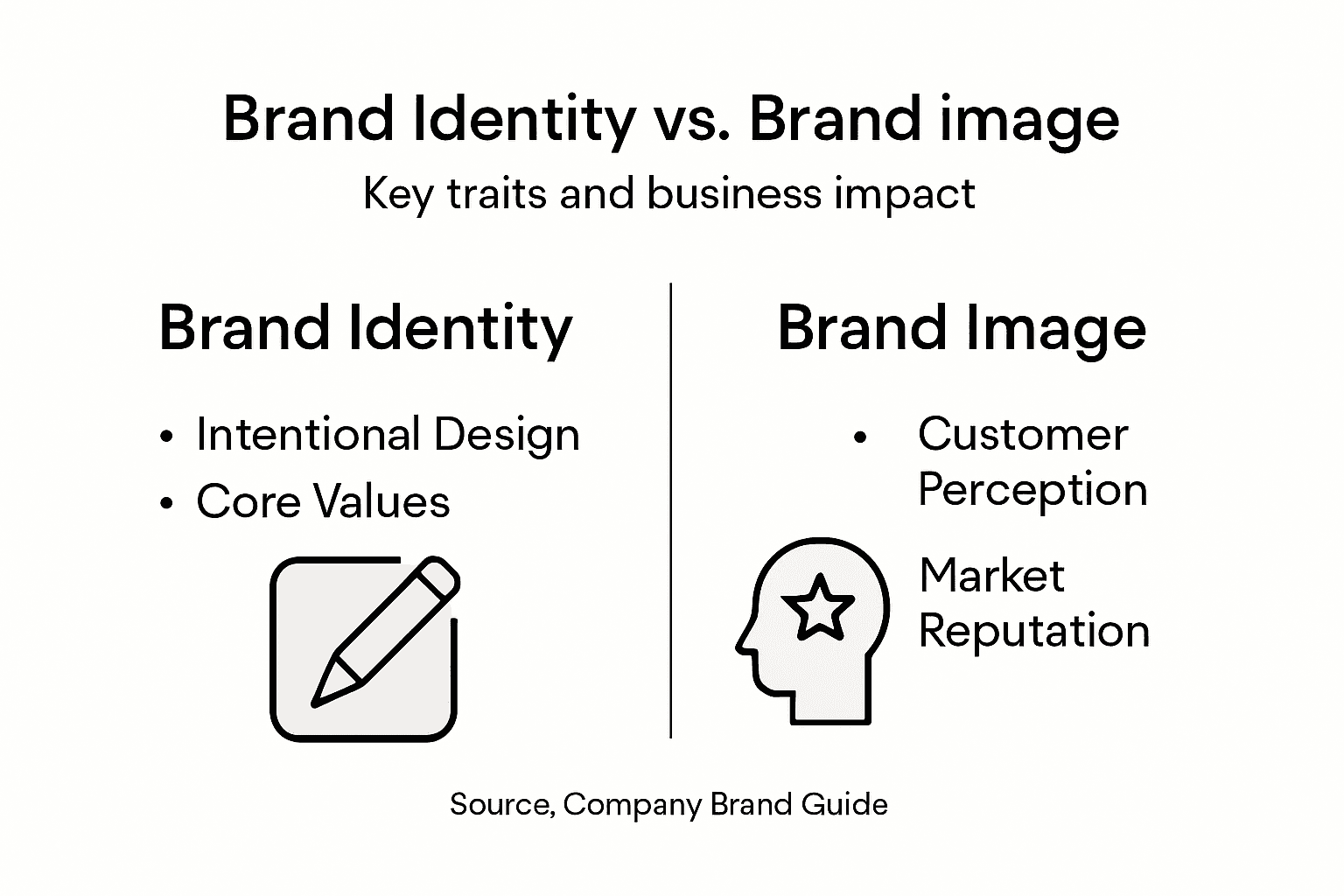 Brand Identity vs. Brand image

Key traits and business impact

Brand Identity

• Intentional Design
• Core Values

Brand Image

• Customer Perception

Market Reputation

Source, Company Brand Guide