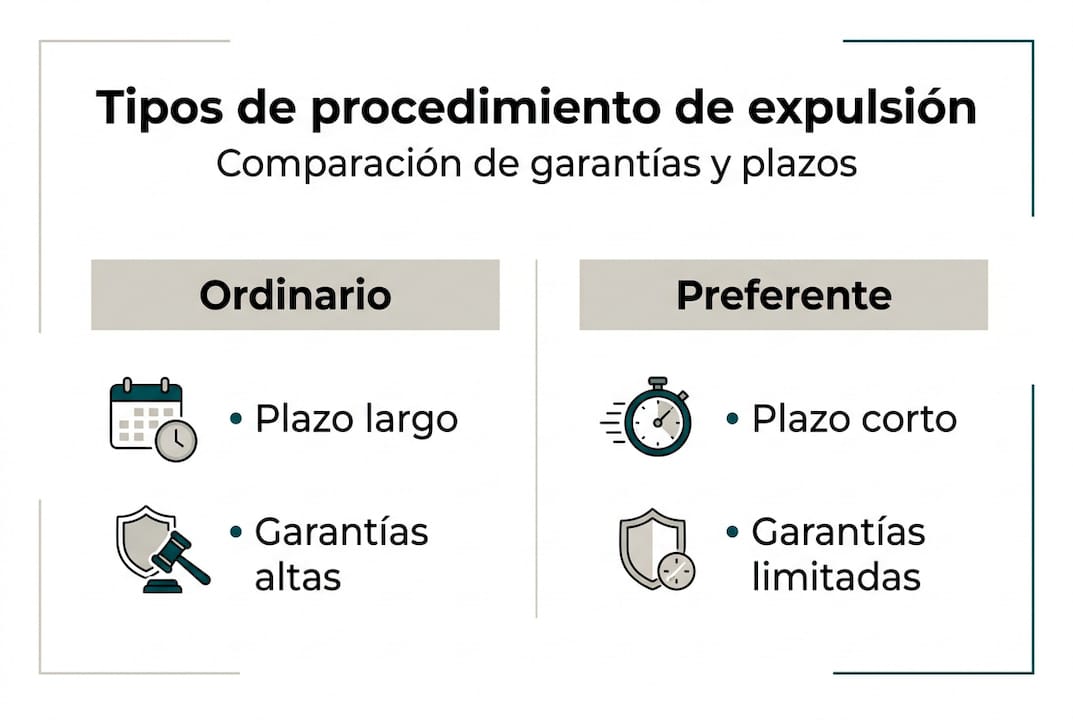 Tipos de procedimiento de expulsión
Comparación de garantías y plazos

Ordinario

• Plazo largo

• Garantías altas

Preferente

• Plazo corto

• Garantías limitadas