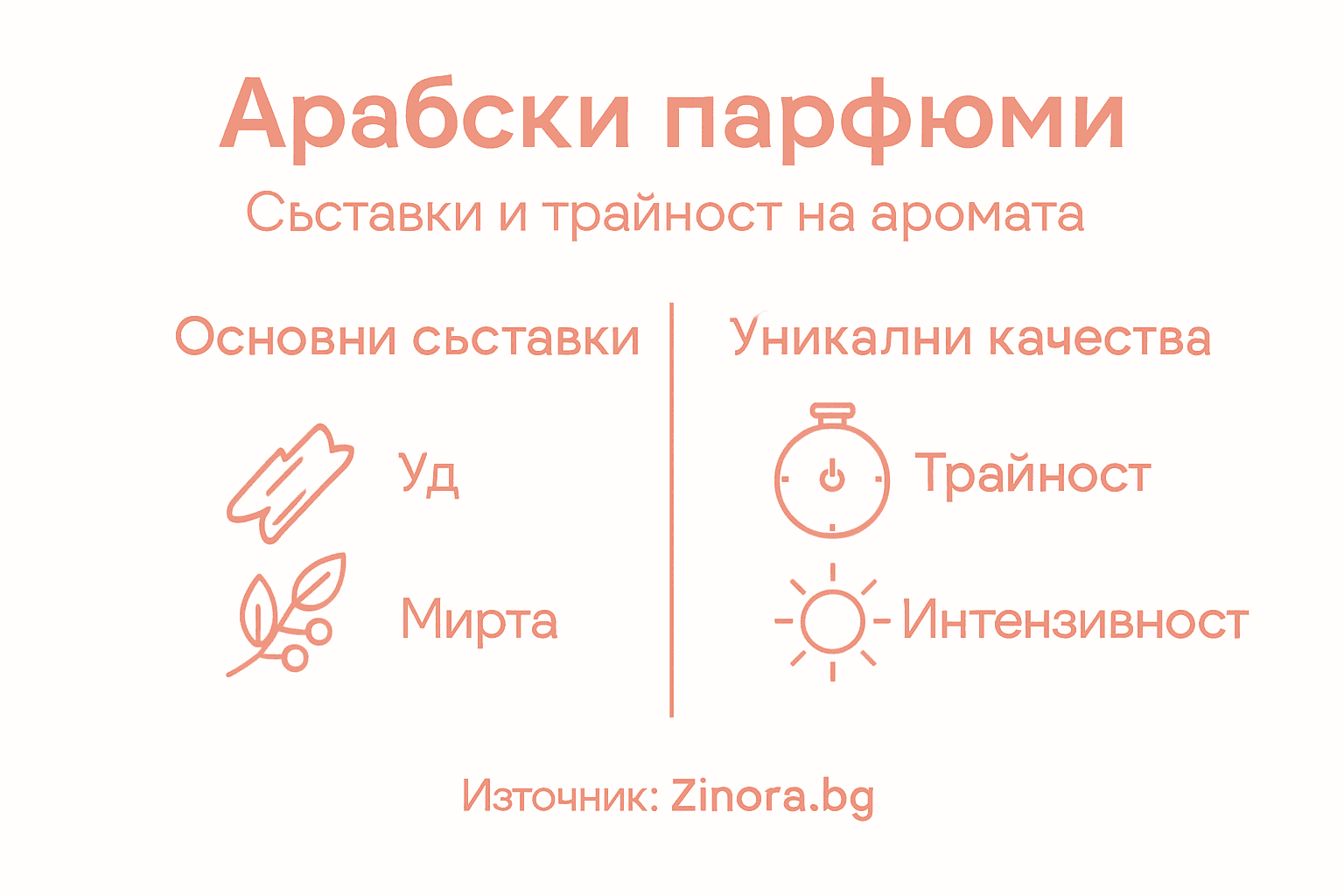 Арабски парфюми

Съставки и трайност на аромата

Основни съставки

Уд

Мирта

Уникални качества

Трайност

Интензивност

Източник: Zinora.bg