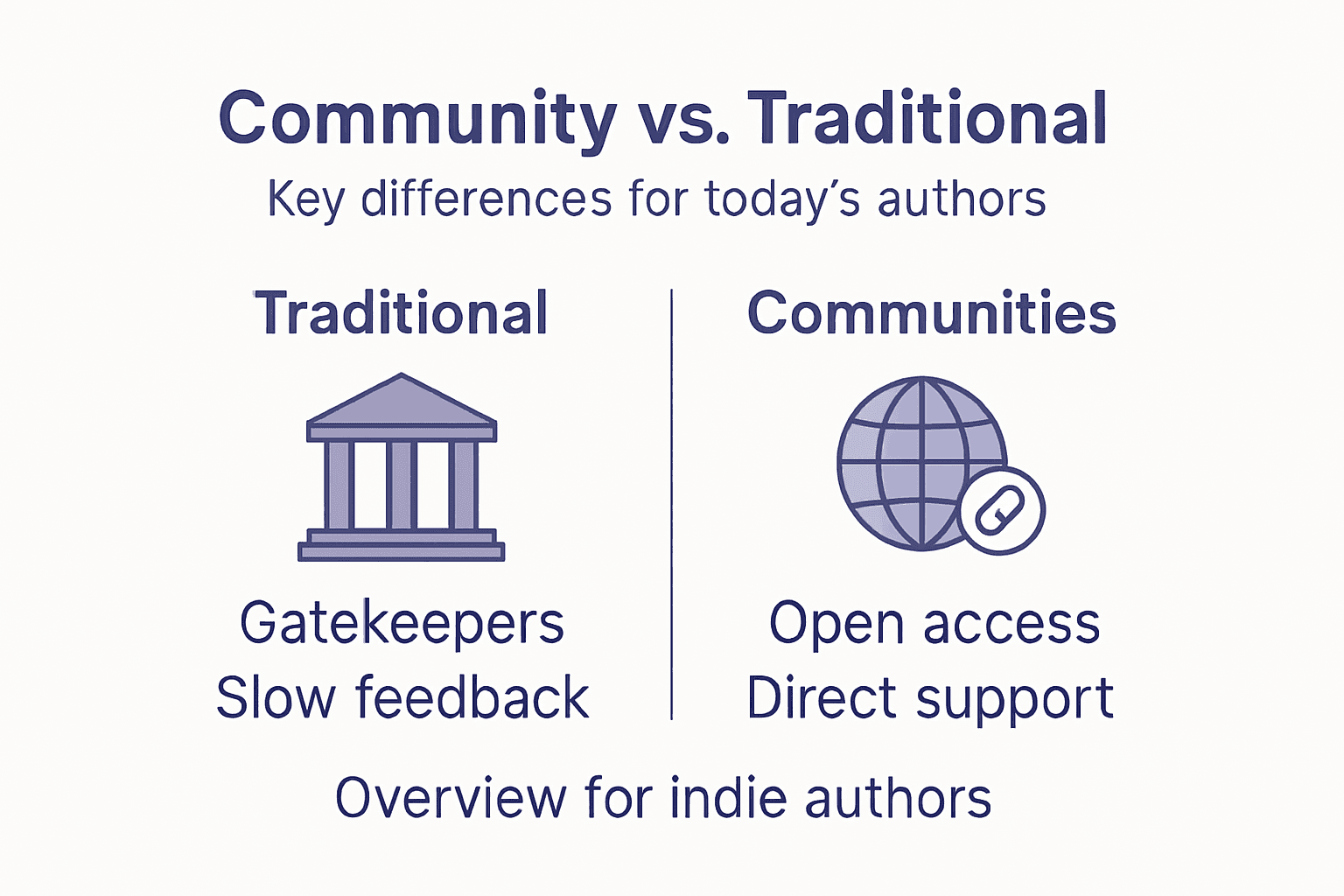 Community vs. Traditional

Key differences for today's authors

Traditional

Gatekeepers
Slow feedback

Communities

Open access
Direct support

Overview for indie authors