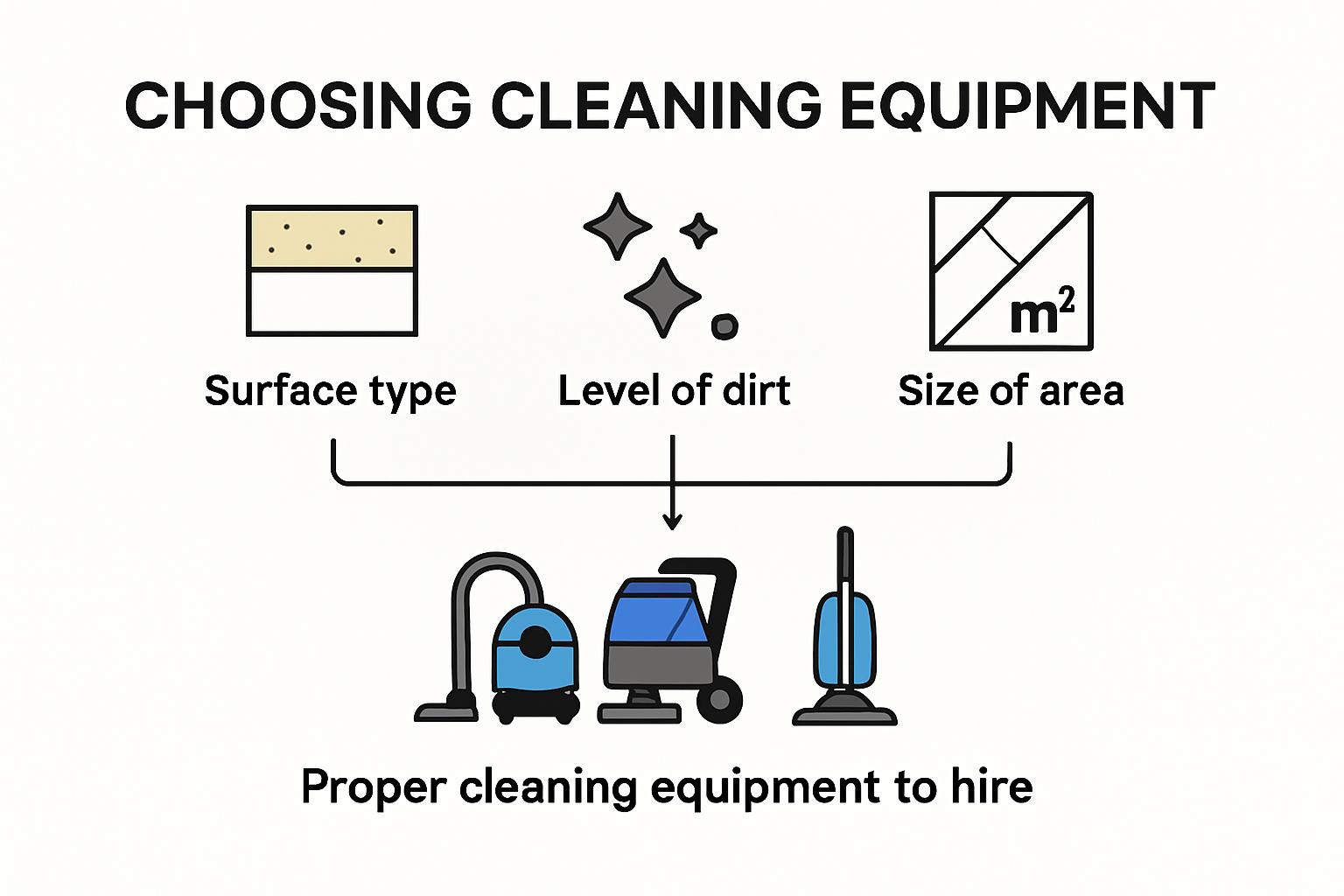 CHOOSING CLEANING EQUIPMENT

$m^2$

Surface type

Level of dirt

Size of area

Proper cleaning equipment to hire