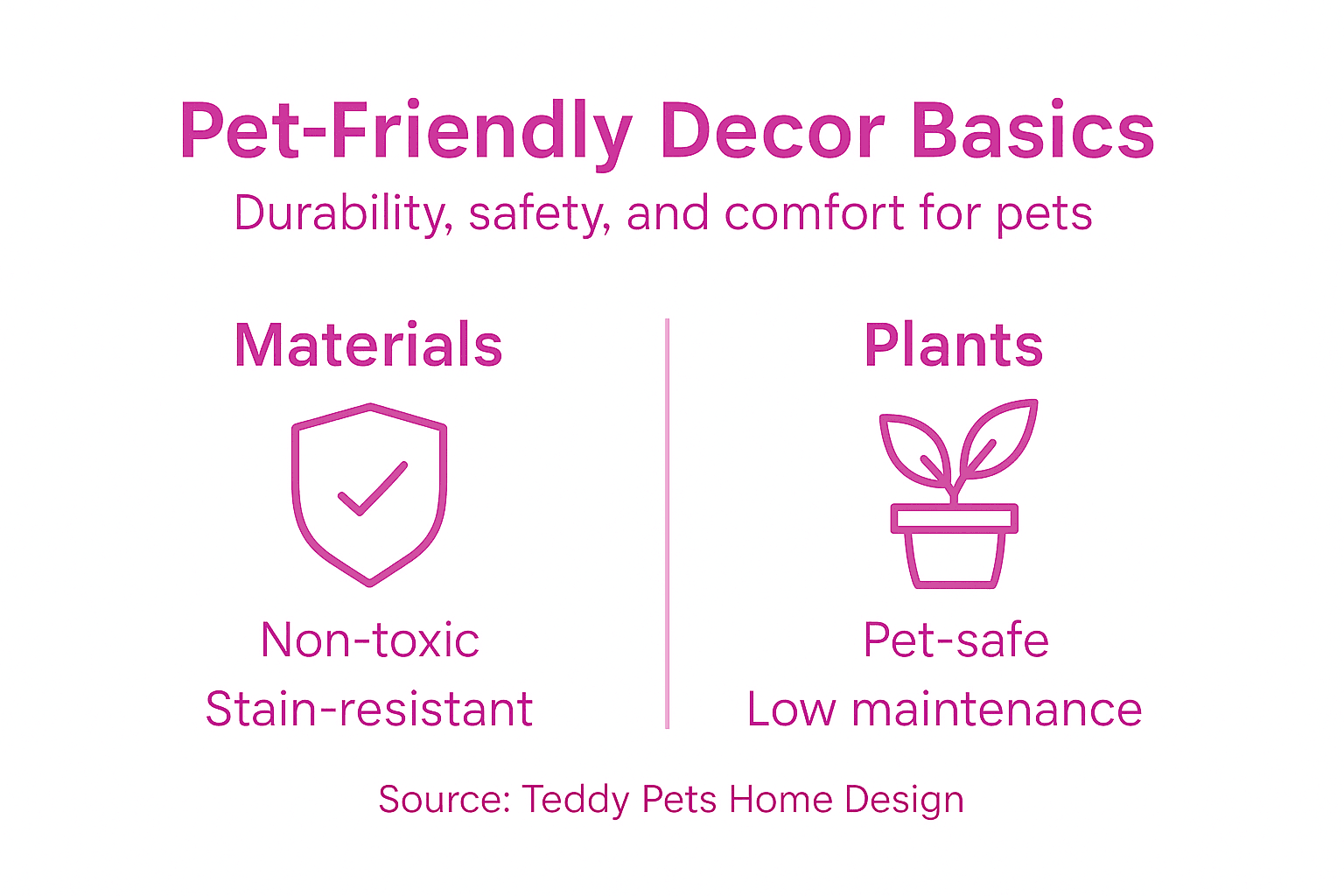 Pet-Friendly Decor Basics

Durability, safety, and comfort for pets

Materials

Non-toxic
Stain-resistant

Plants

Pet-safe
Low maintenance

Source: Teddy Pets Home Design