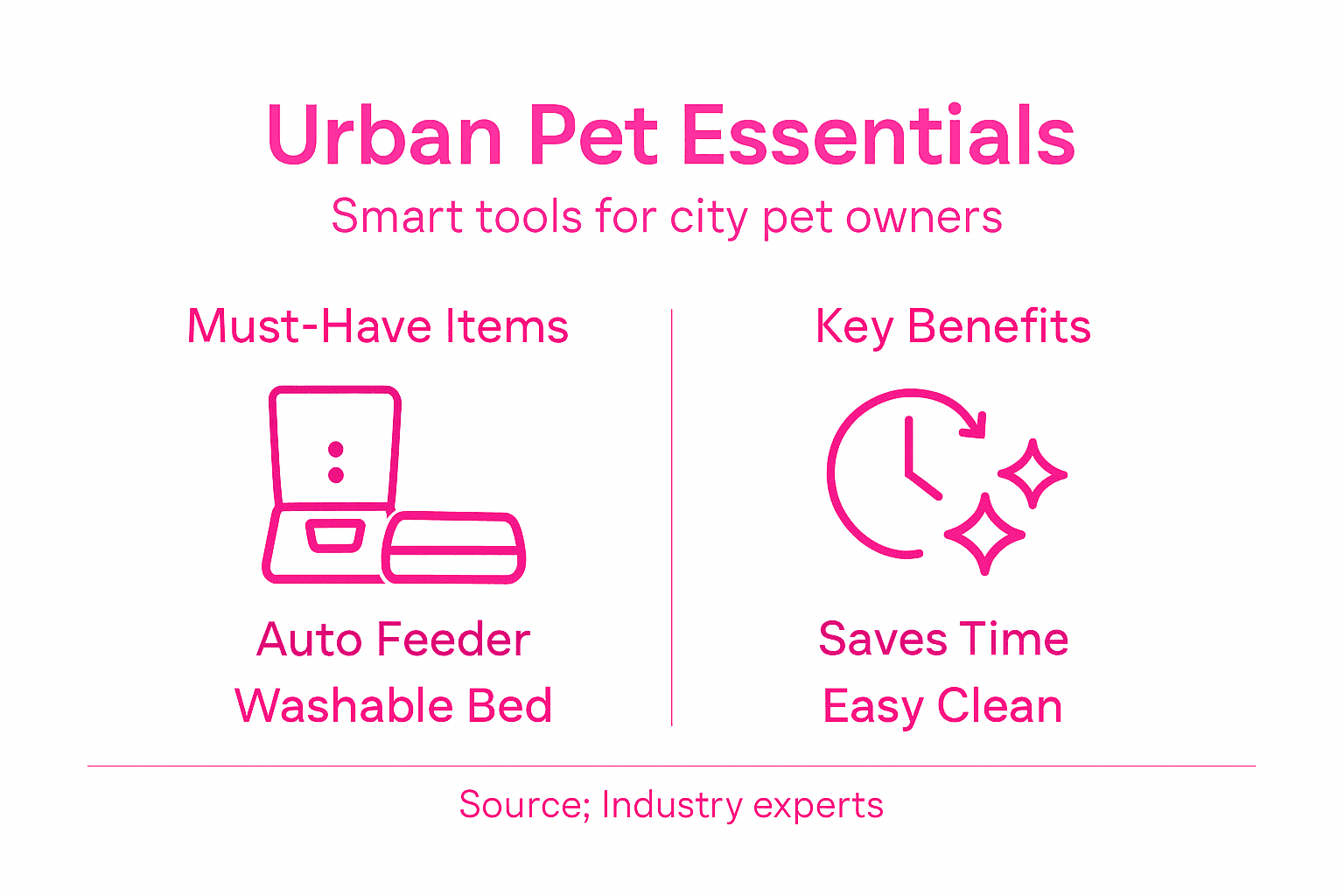 Urban Pet Essentials

Smart tools for city pet owners

Must-Have Items

Auto Feeder
Washable Bed

Key Benefits

Saves Time
Easy Clean

Source; Industry experts