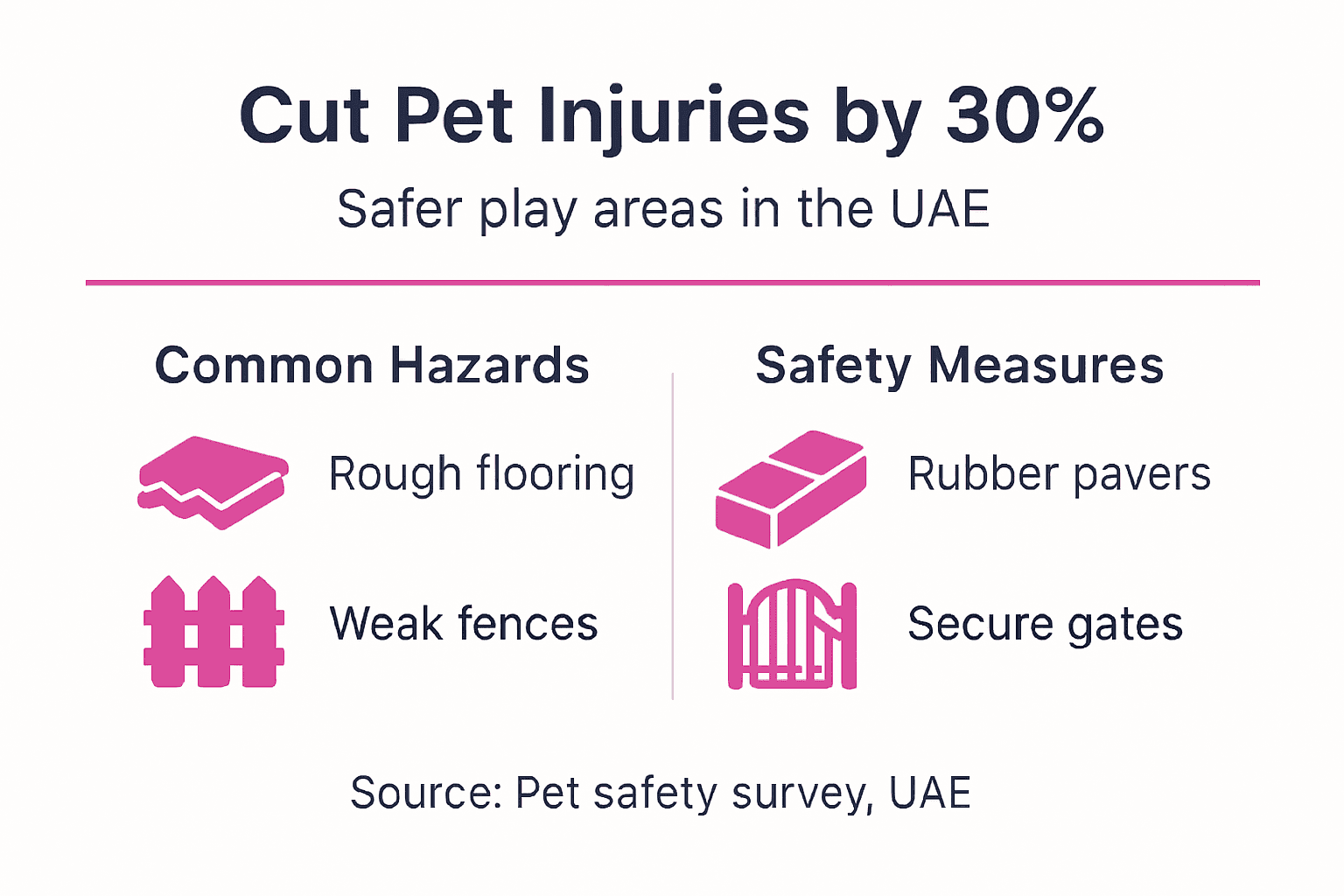 Cut Pet Injuries by 30%

Safer play areas in the UAE

Common Hazards

Rough flooring

Weak fences

Safety Measures

Rubber pavers

Secure gates

Source: Pet safety survey, UAE