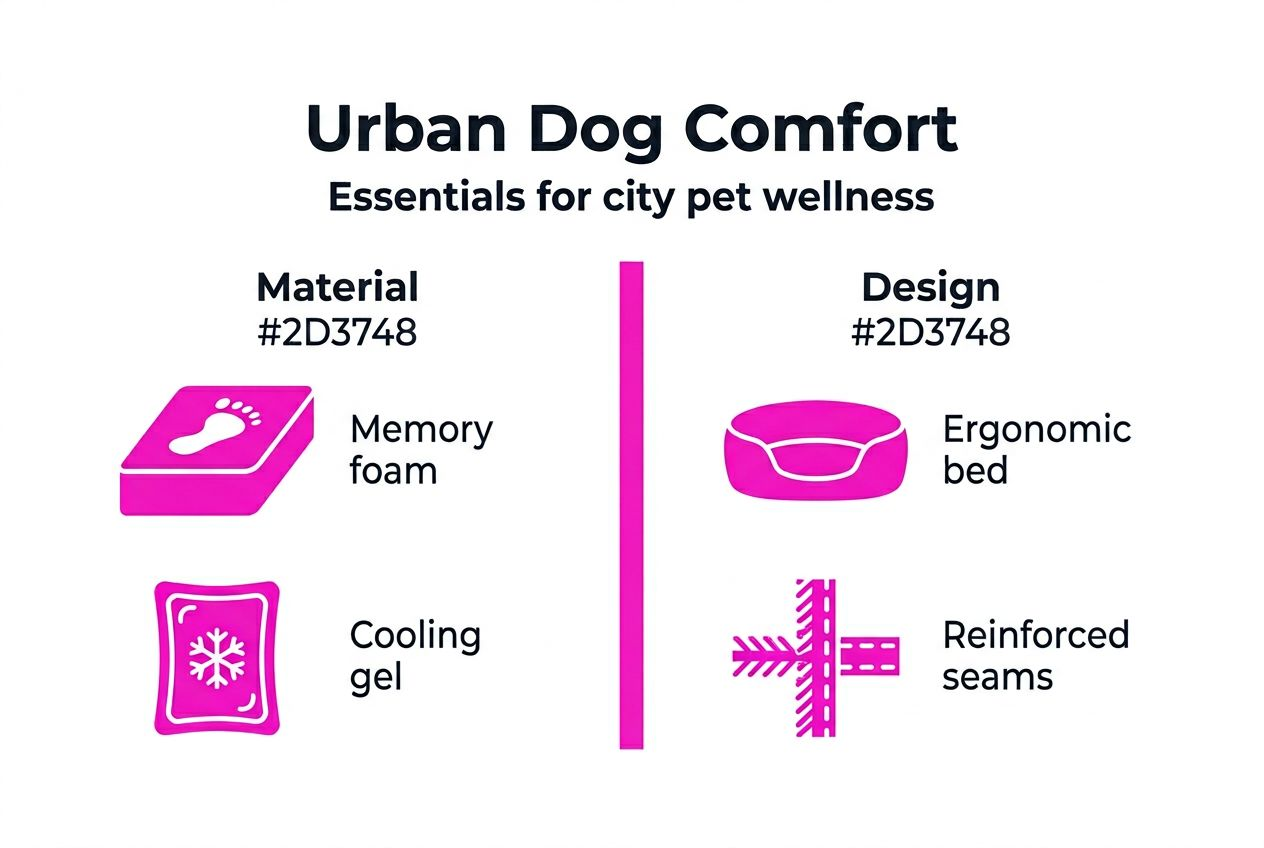 Urban Dog Comfort
Essentials for city pet wellness

Material
#2D3748

Memory foam

Cooling gel

Design
#2D3748

Ergonomic bed

Reinforced seams