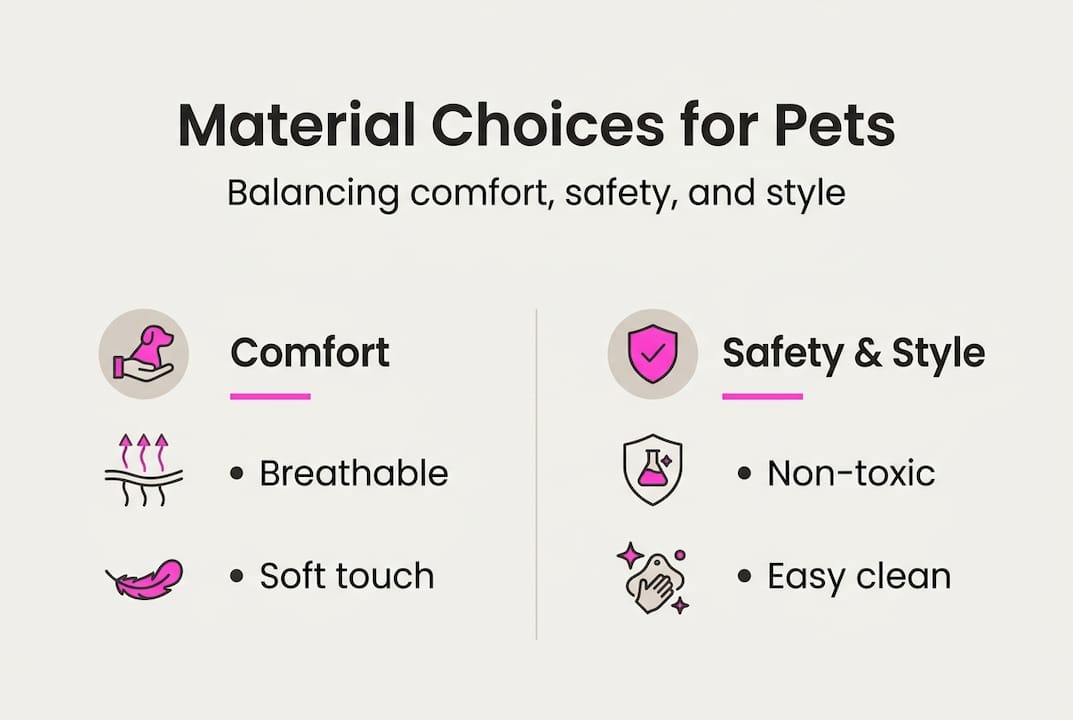 Material Choices for Pets

Balancing comfort, safety, and style

Comfort

• Breathable

• Soft touch

Safety & Style

• Non-toxic

• Easy clean