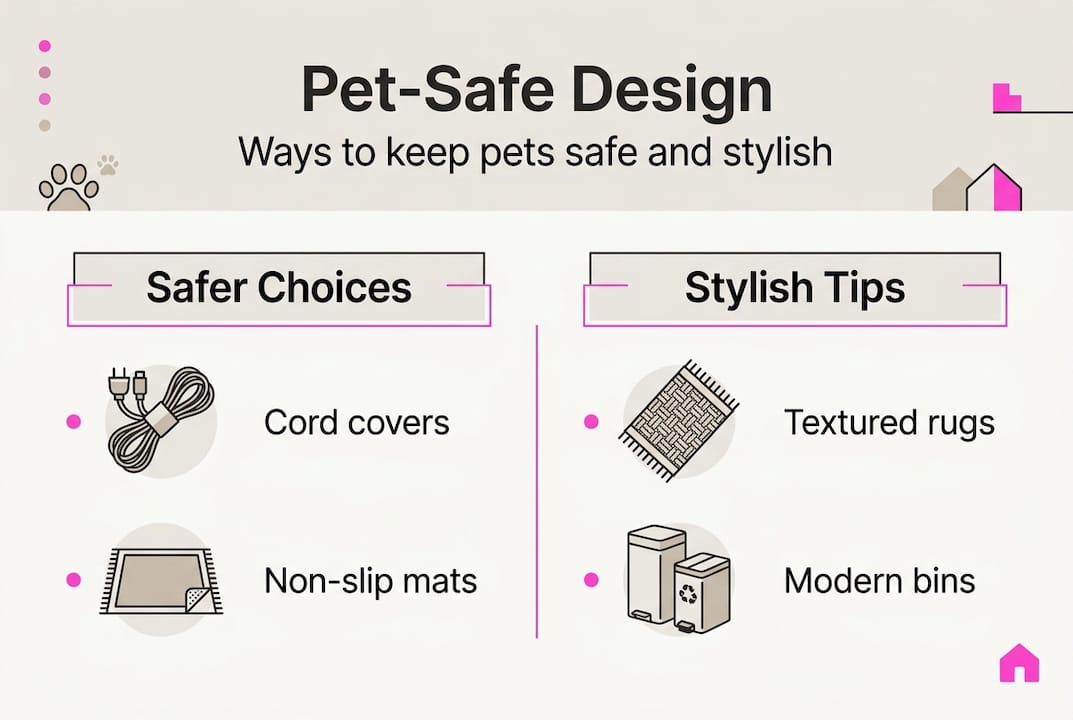 Pet-Safe Design
Ways to keep pets safe and stylish

Safer Choices

Cord covers

Non-slip mats

Stylish Tips

Textured rugs

Modern bins