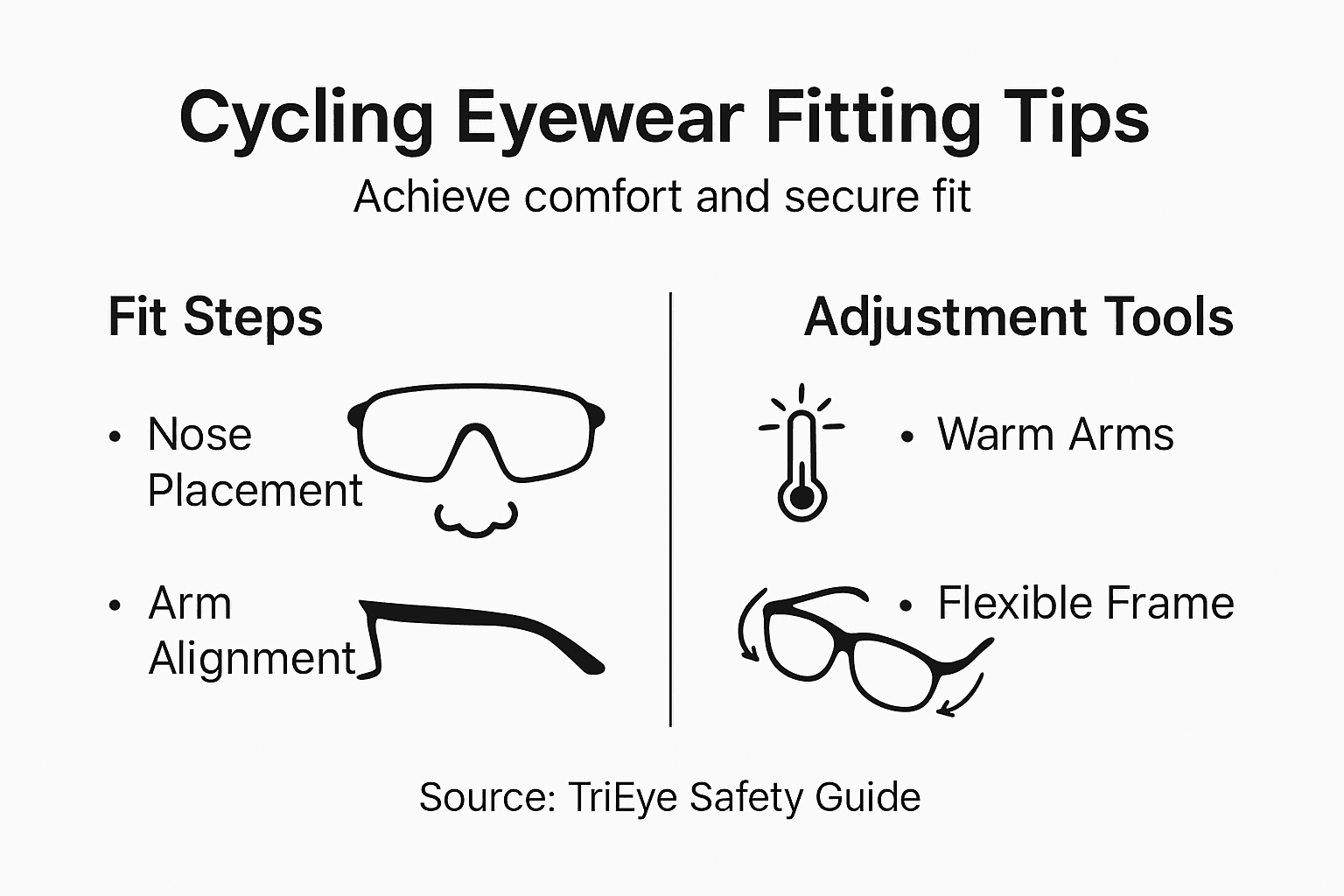 Cycling Eyewear Fitting Tips

Achieve comfort and secure fit

Fit Steps

• Nose Placement

• Arm Alignment

Adjustment Tools

• Warm Arms

• Flexible Frame

Source: TriEye Safety Guide