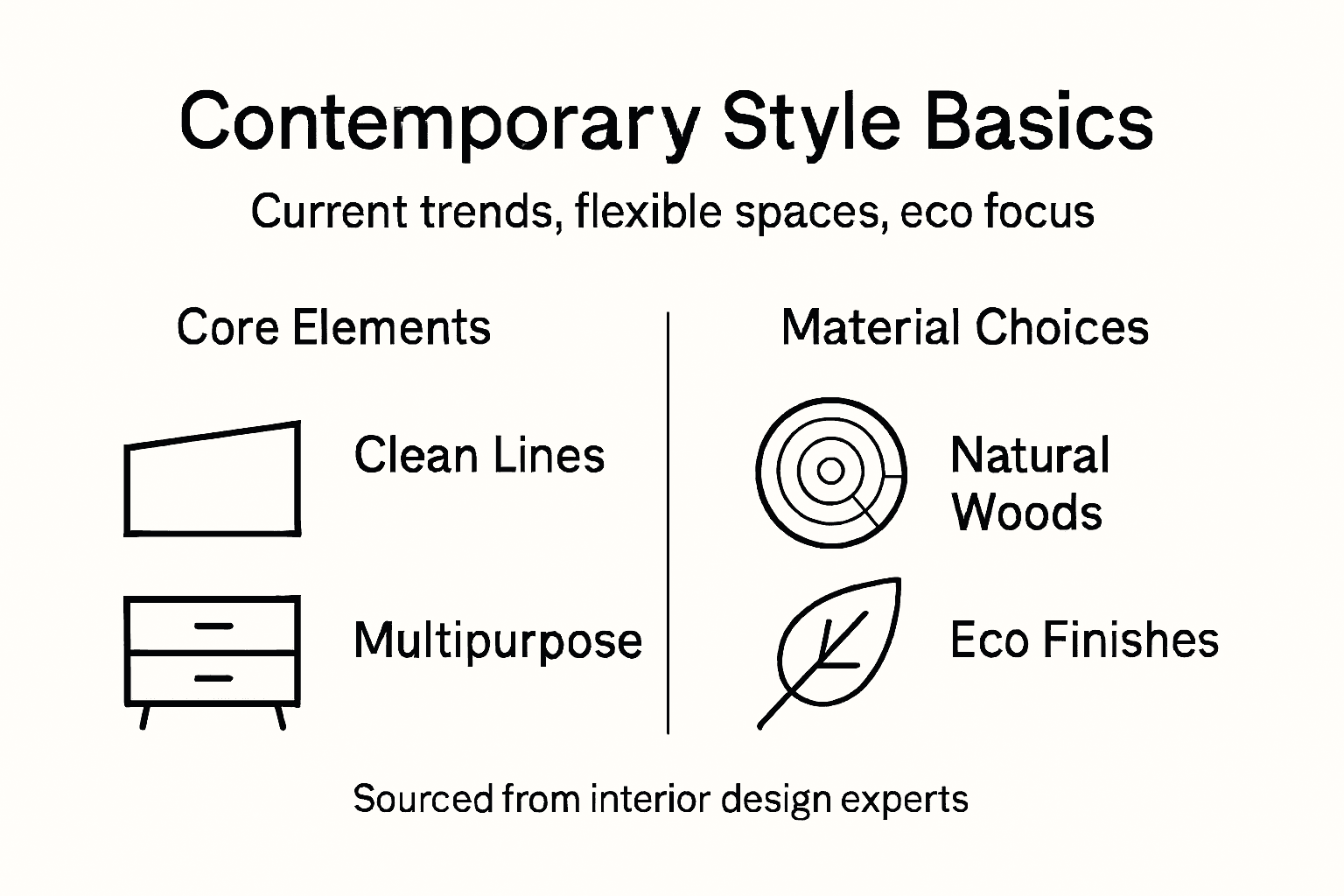 Contemporary Style Basics

Current trends, flexible spaces, eco focus

Core Elements

Clean Lines

Multipurpose

Material Choices

Natural Woods

Eco Finishes

Sourced from interior design experts