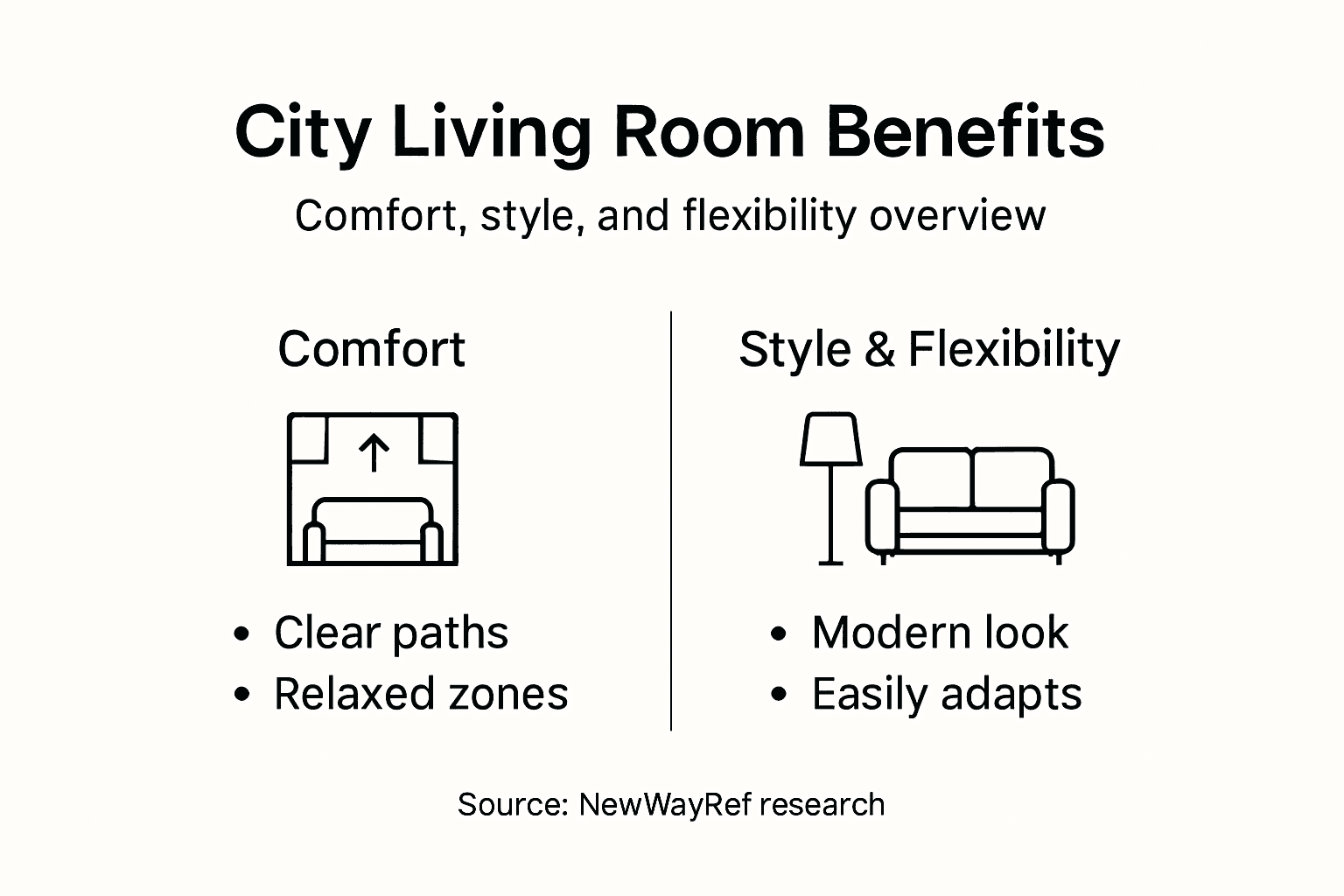 City Living Room Benefits

Comfort, style, and flexibility overview

Comfort

• Clear paths
• Relaxed zones

Style & Flexibility

• Modern look
• Easily adapts

Source: NewWayRef research