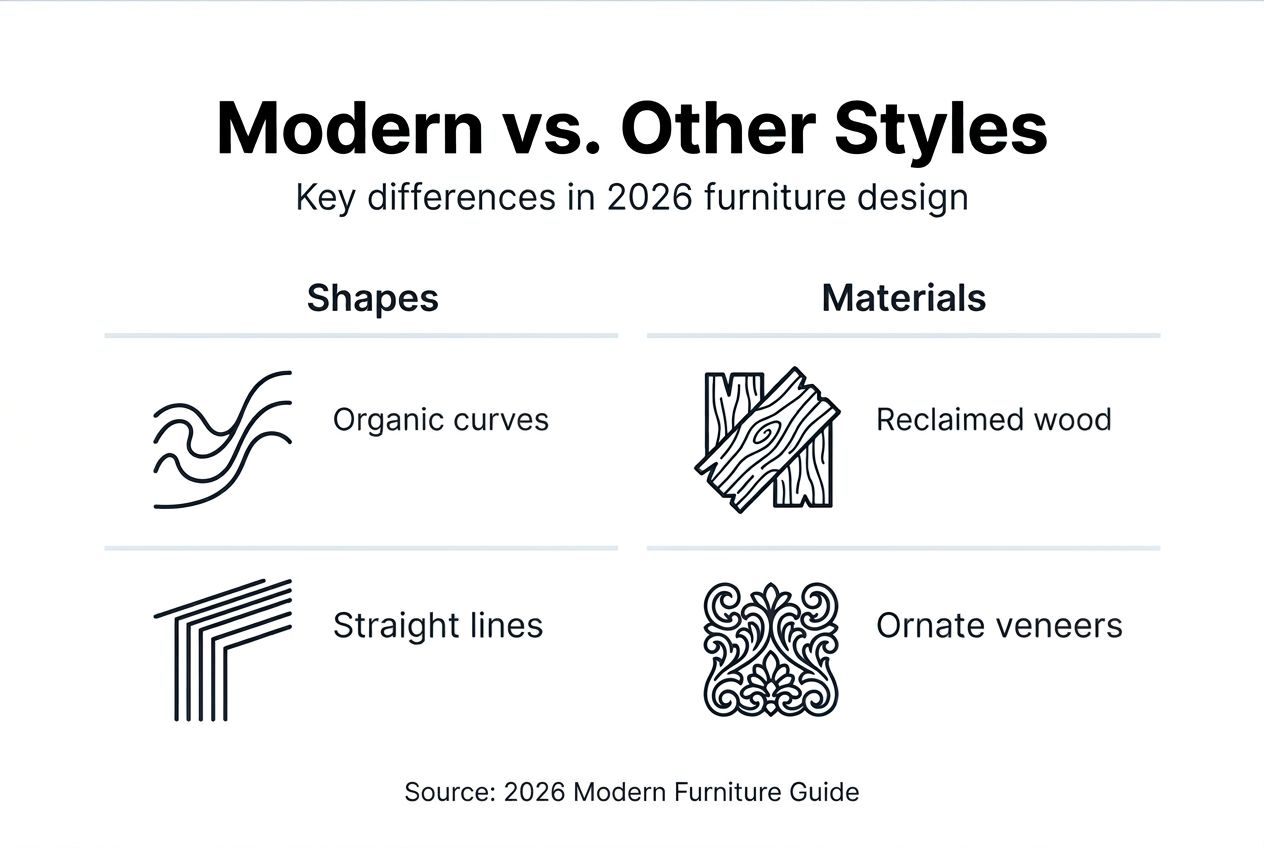 Modern vs. Other Styles

Key differences in 2026 furniture design

Shapes

Organic curves

Straight lines

Materials

Reclaimed wood

Ornate veneers

Source: 2026 Modern Furniture Guide