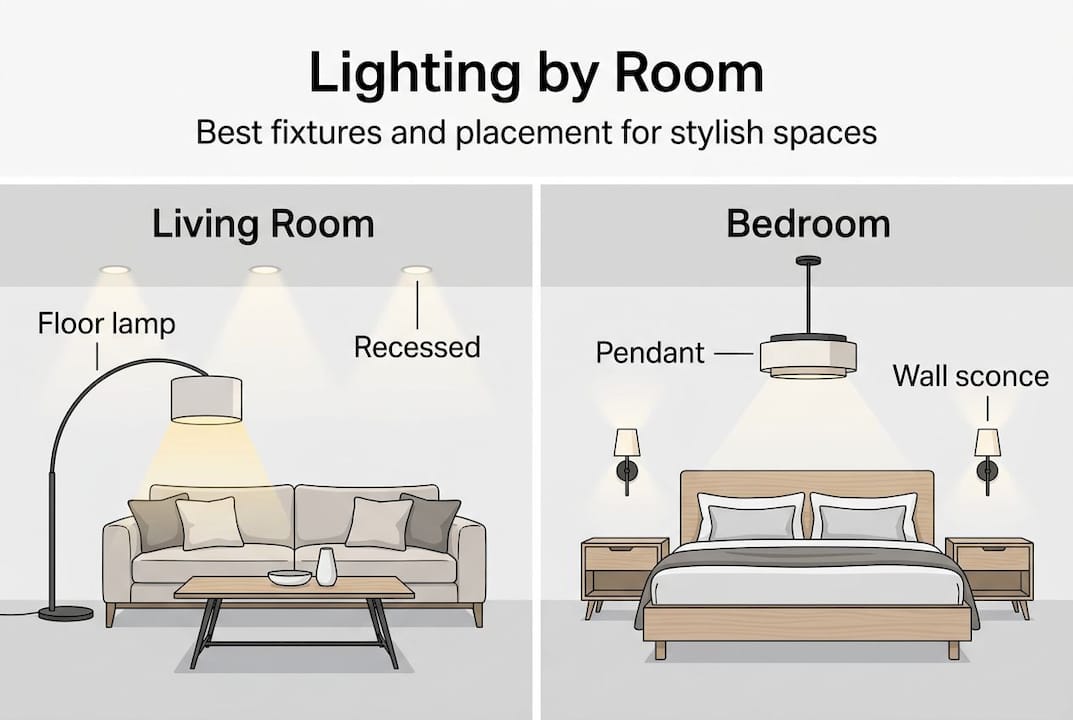 Lighting by Room

Best fixtures and placement for stylish spaces

Living Room

Floor lamp

Recessed

Bedroom

Pendant

Wall sconce