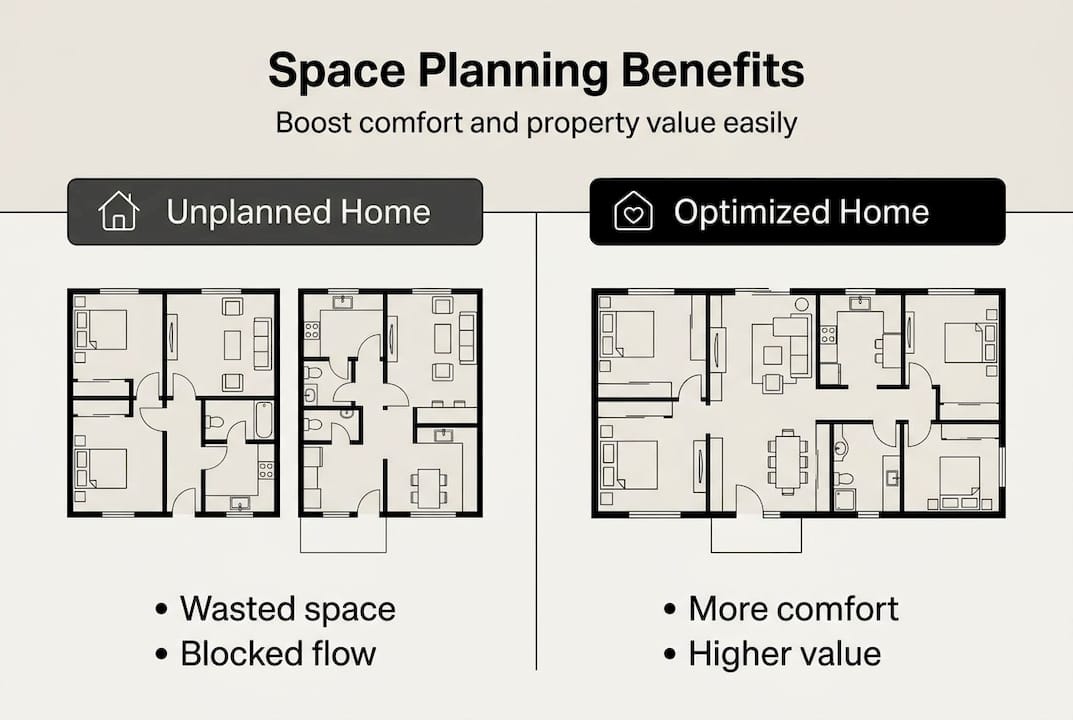 Space Planning Benefits
Boost comfort and property value easily

Unplanned Home

• Wasted space
• Blocked flow

Optimized Home

• More comfort
• Higher value