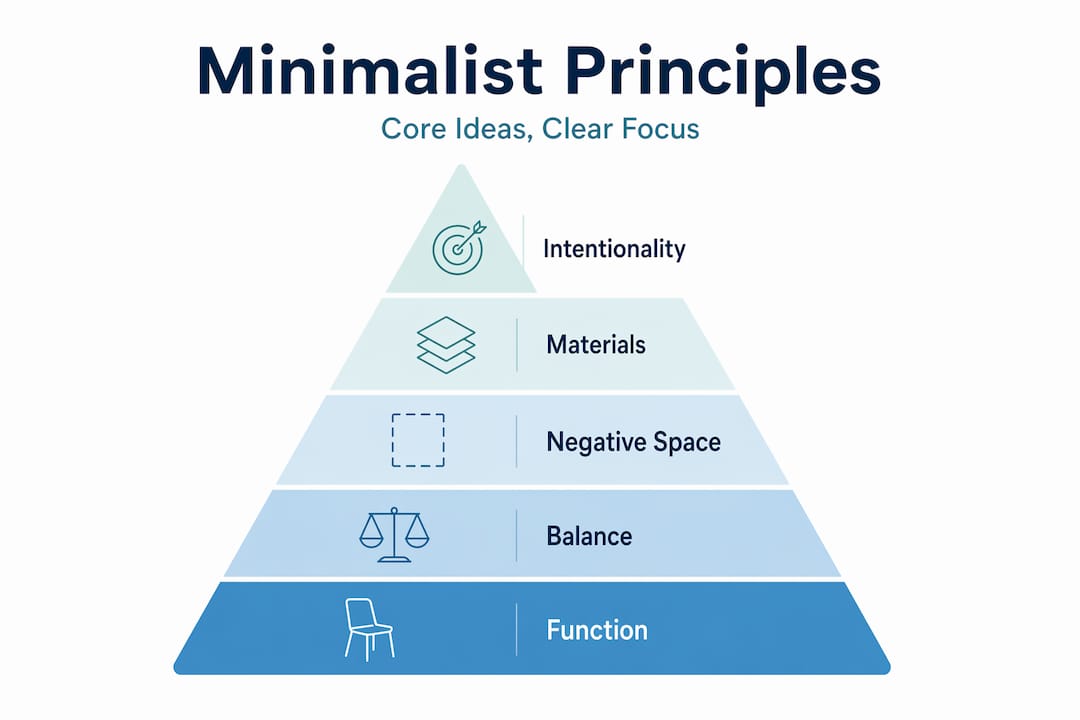 Minimalist Principles
Core Ideas, Clear Focus

Intentionality

Materials

Negative Space

Balance

Function