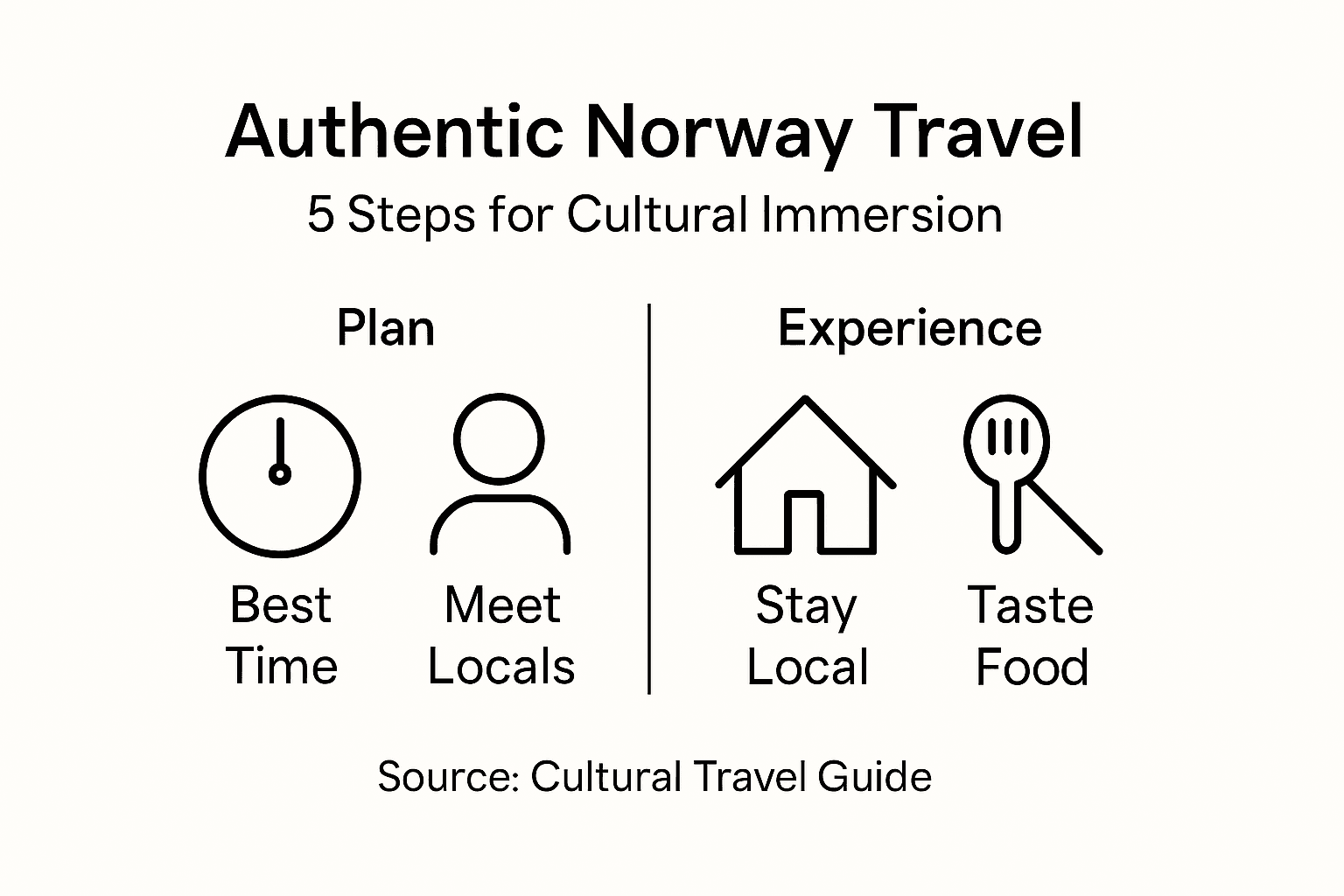 Authentic Norway Travel

5 Steps for Cultural Immersion

Plan

Best Time

Meet Locals

Experience

Stay Local

Taste Food

Source: Cultural Travel Guide