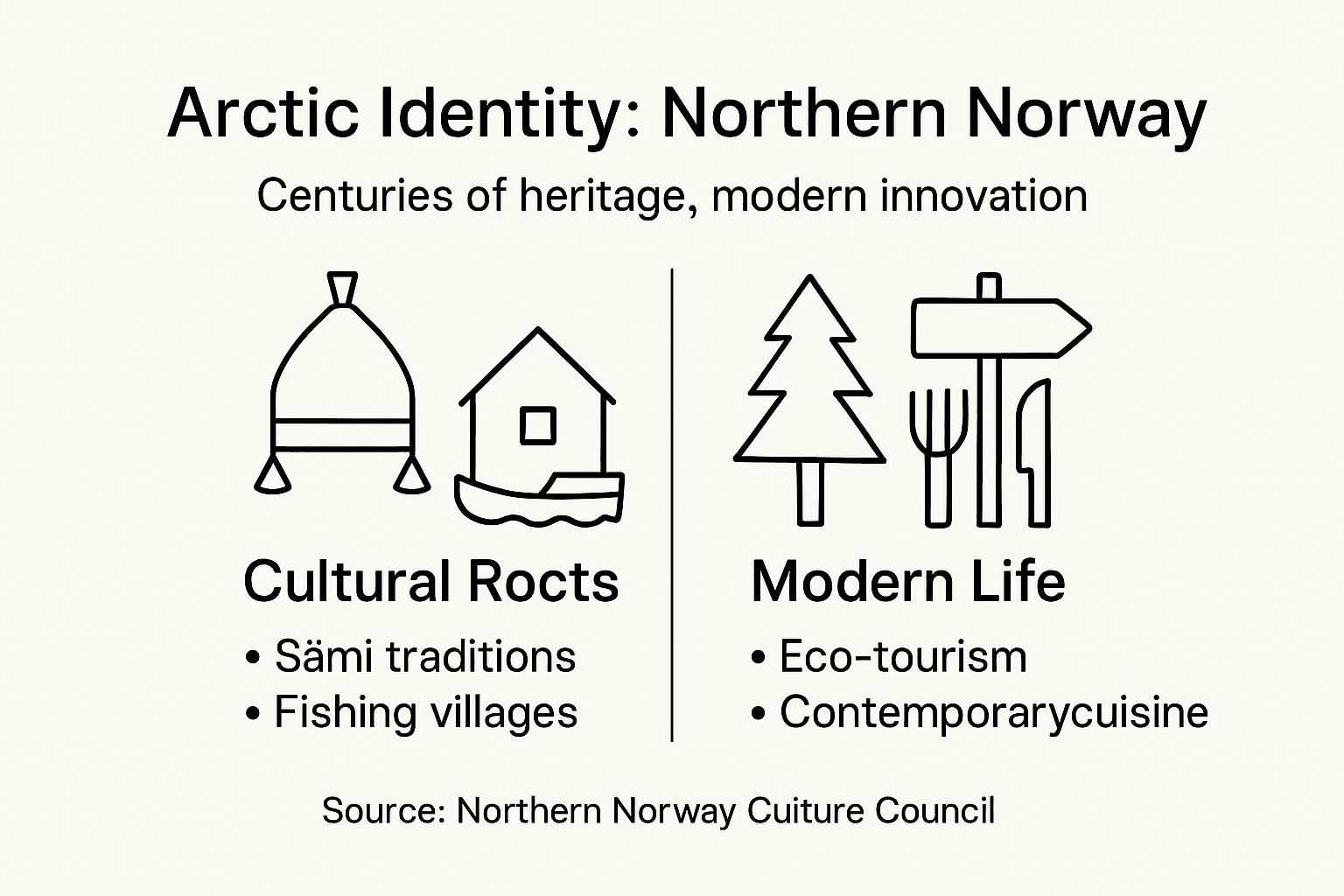 Arctic Identity: Northern Norway

Centuries of heritage, modern innovation

Cultural Rocts

• Sämi traditions
• Fishing villages

Modern Life

• Eco-tourism
• Contemporarycuisine

Source: Northern Norway Cuiture Council