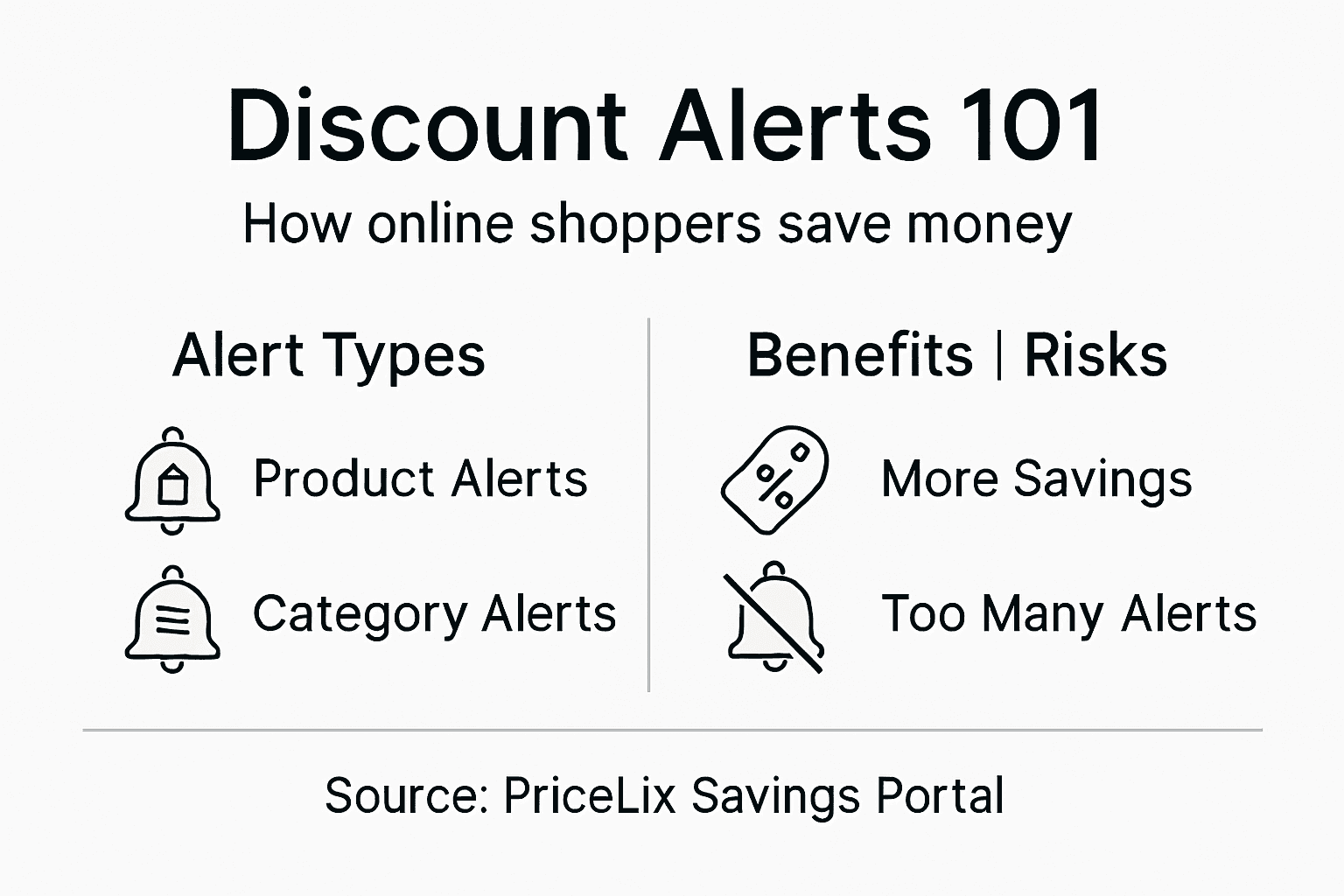 Discount Alerts 101

How online shoppers save money

Alert Types

Product Alerts

Category Alerts

Benefits | Risks

%

More Savings

Too Many Alerts

Source: PriceLix Savings Portal