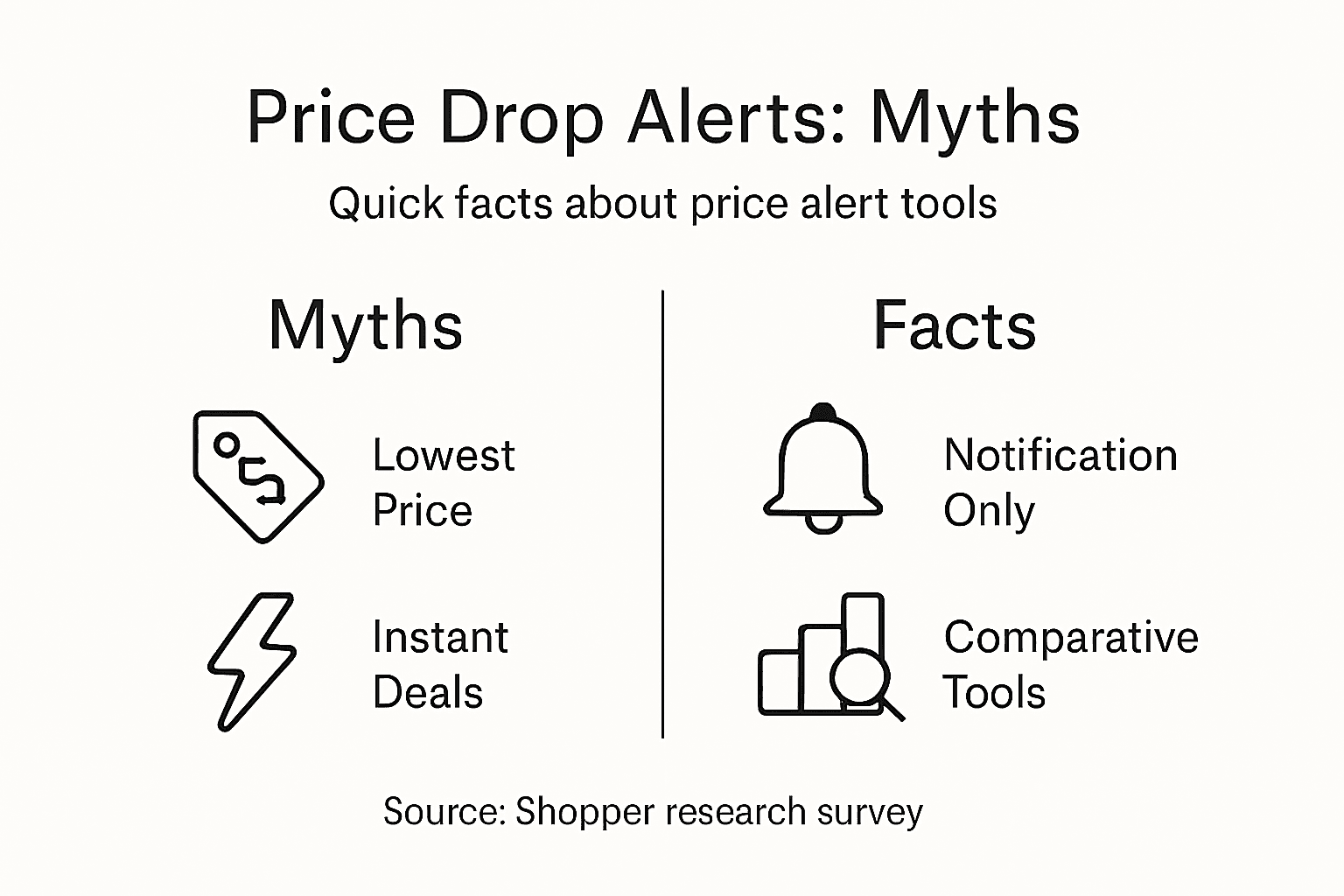 Price Drop Alerts: Myths

Quick facts about price alert tools

Myths

Lowest Price

Instant Deals

Facts

Notification Only

Comparative Tools

Source: Shopper research survey