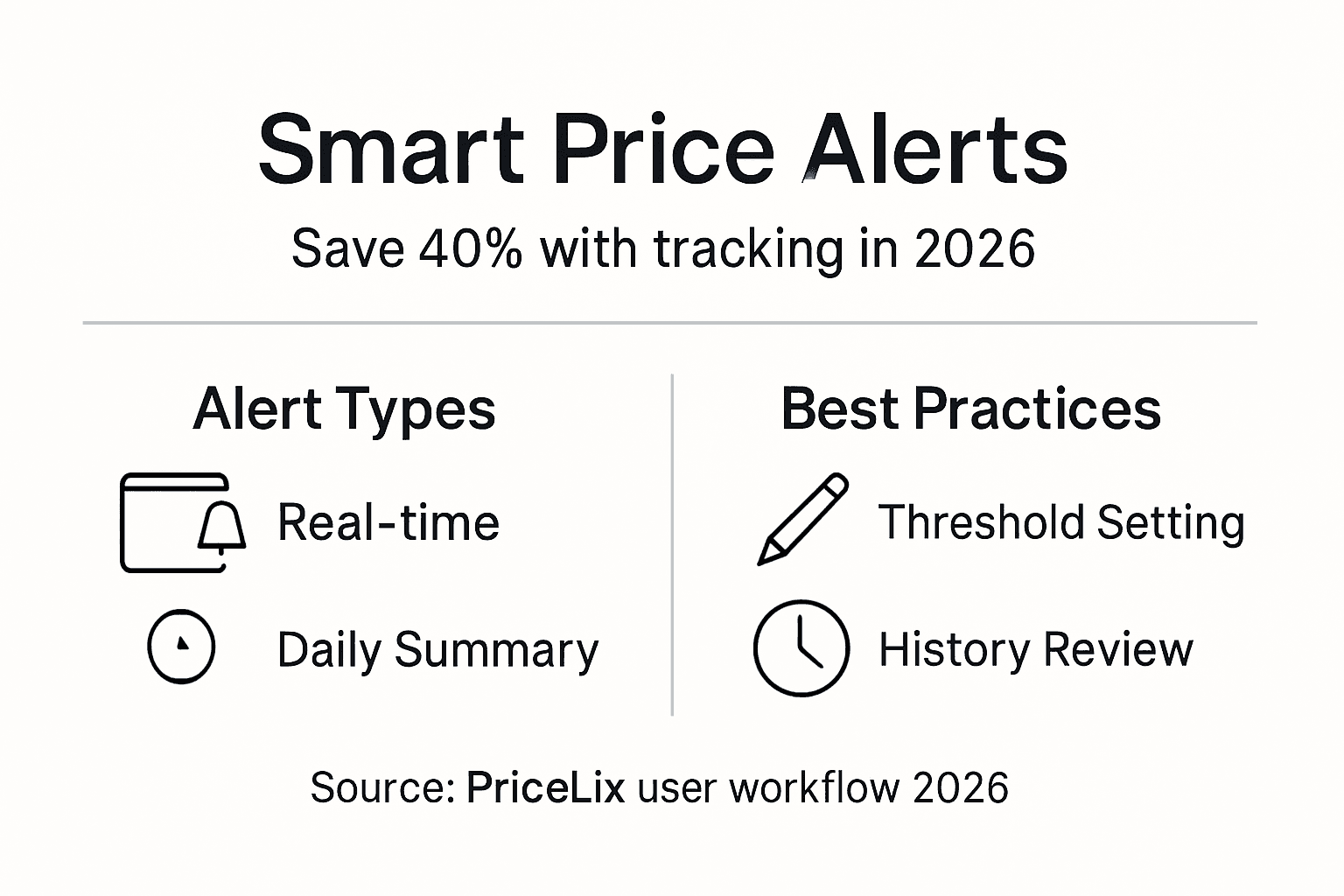 Smart Price Alerts

Save 40% with tracking in 2026

Alert Types

Real-time

Daily Summary

Best Practices

Threshold Setting

History Review

Source: PriceLix user workflow 2026