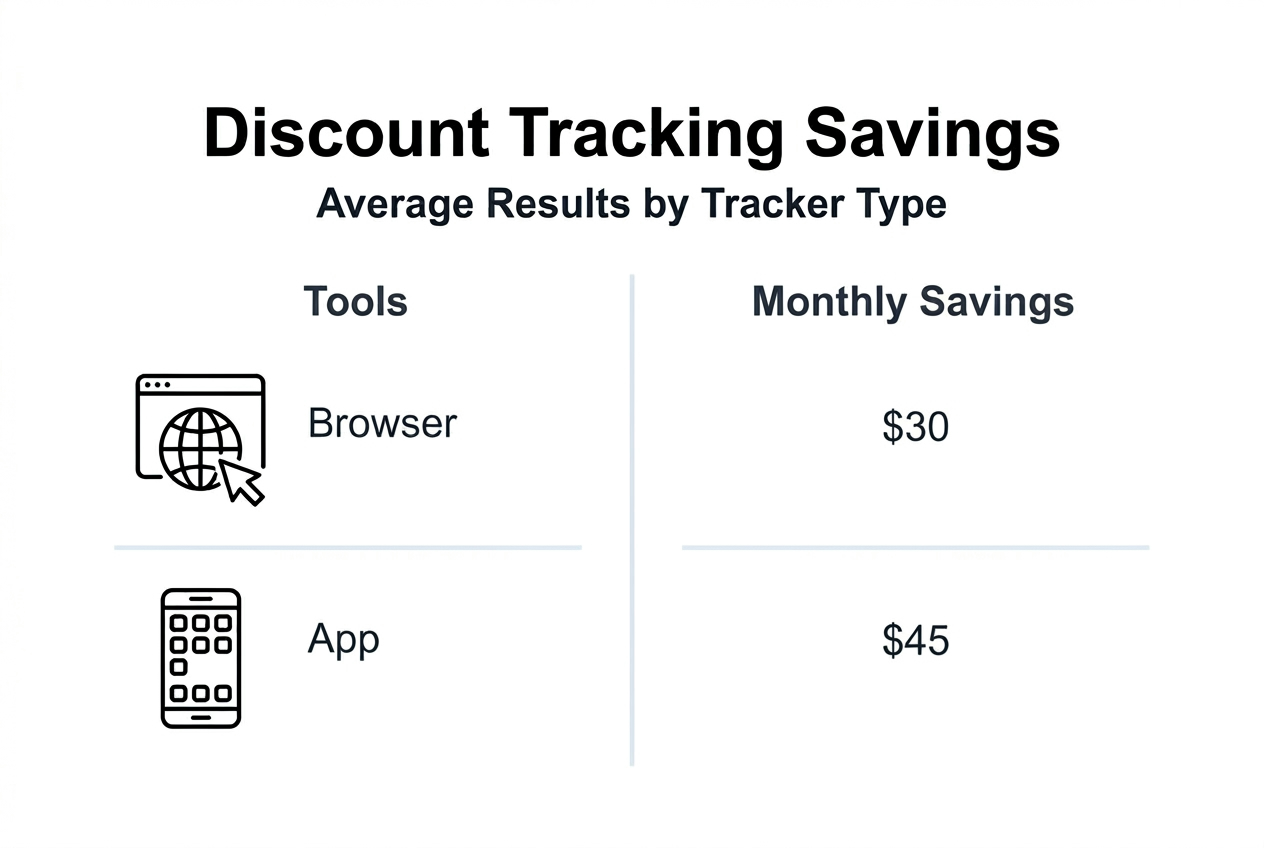 Discount Tracking Savings
Average Results by Tracker Type

| Tools | Monthly Savings |
|---|---|
| Browser | \$30 |
| App | \$45 |