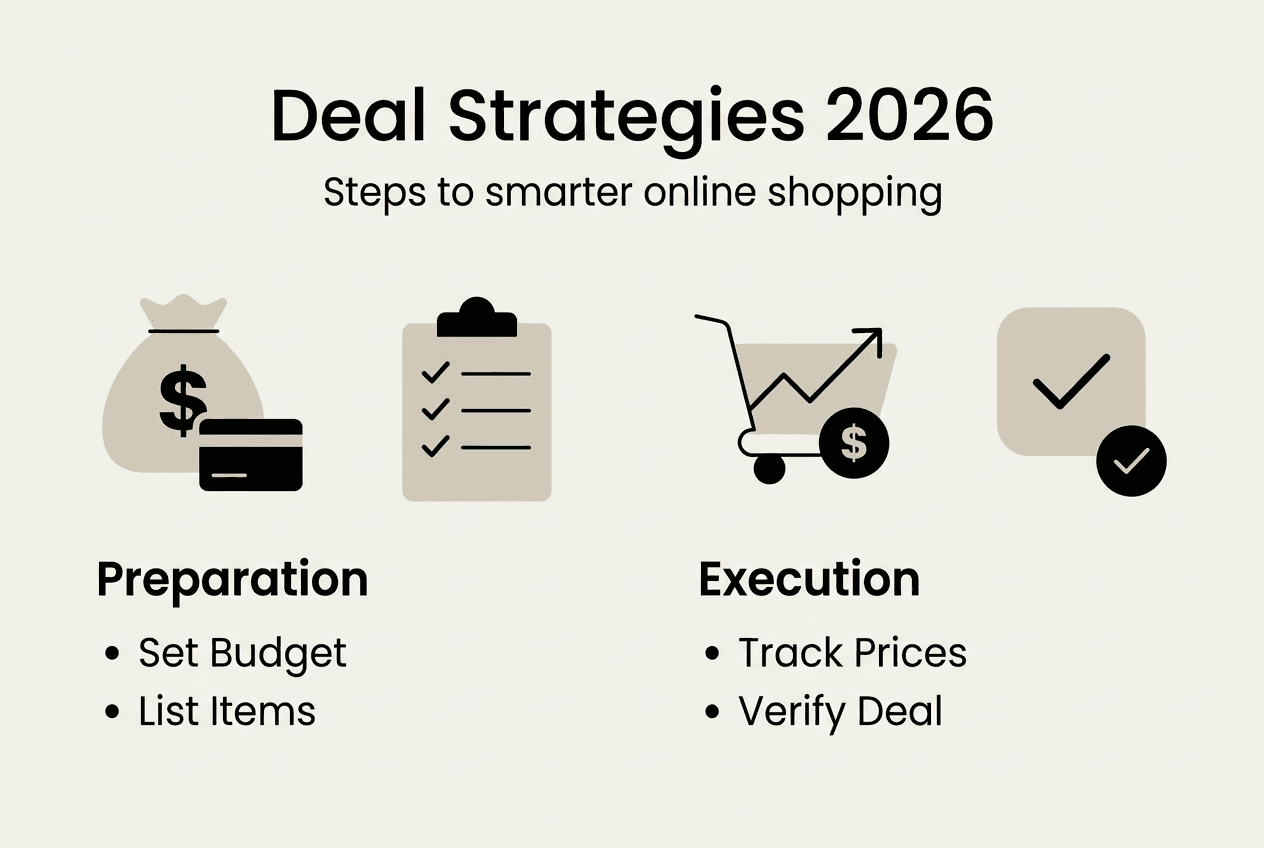 Deal Strategies 2026

Steps to smarter online shopping

$

$

Preparation

• Set Budget
• List Items

Execution

• Track Prices
• Verify Deal