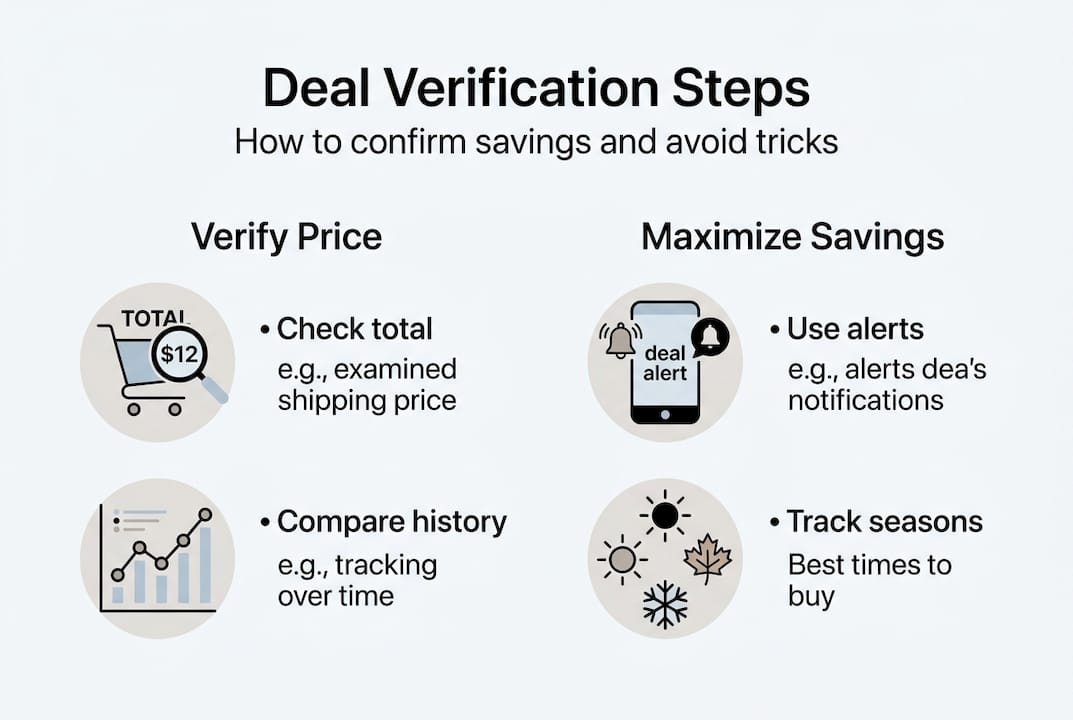 Deal Verification Steps
How to confirm savings and avoid tricks

Verify Price

TOTAL
$12

• Check total
e.g., examined shipping price

• Compare history
e.g., tracking over time

Maximize Savings

deal alert

• Use alerts
e.g., alerts dea's notifications

• Track seasons
Best times to buy