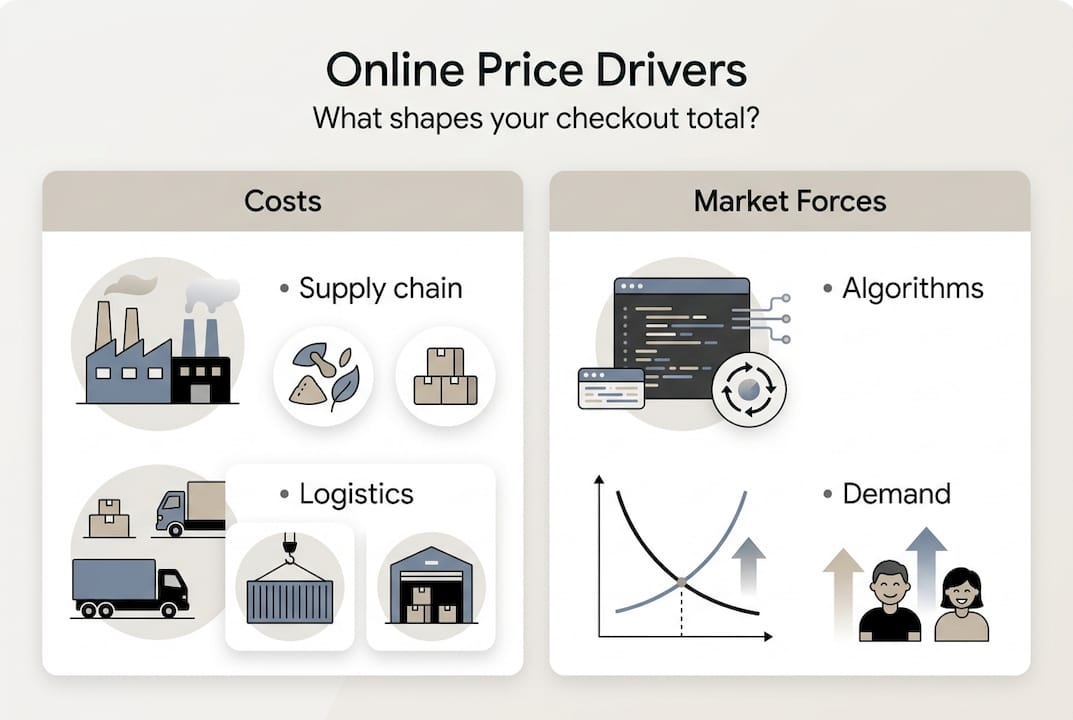 Online Price Drivers

What shapes your checkout total?

Costs

• Supply chain

• Logistics

Market Forces

• Algorithms

• Demand