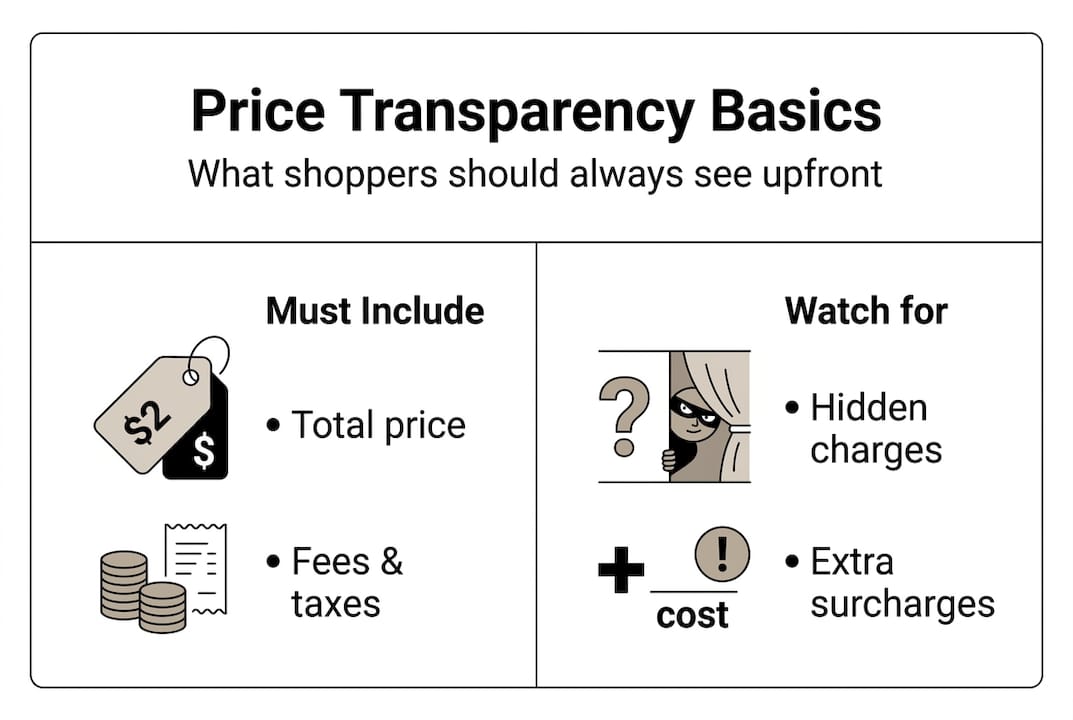 Price Transparency Basics
What shoppers should always see upfront

Must Include

$2 $

• Total price

• Fees & taxes

Watch for

?

• Hidden charges

+ ! cost

• Extra surcharges