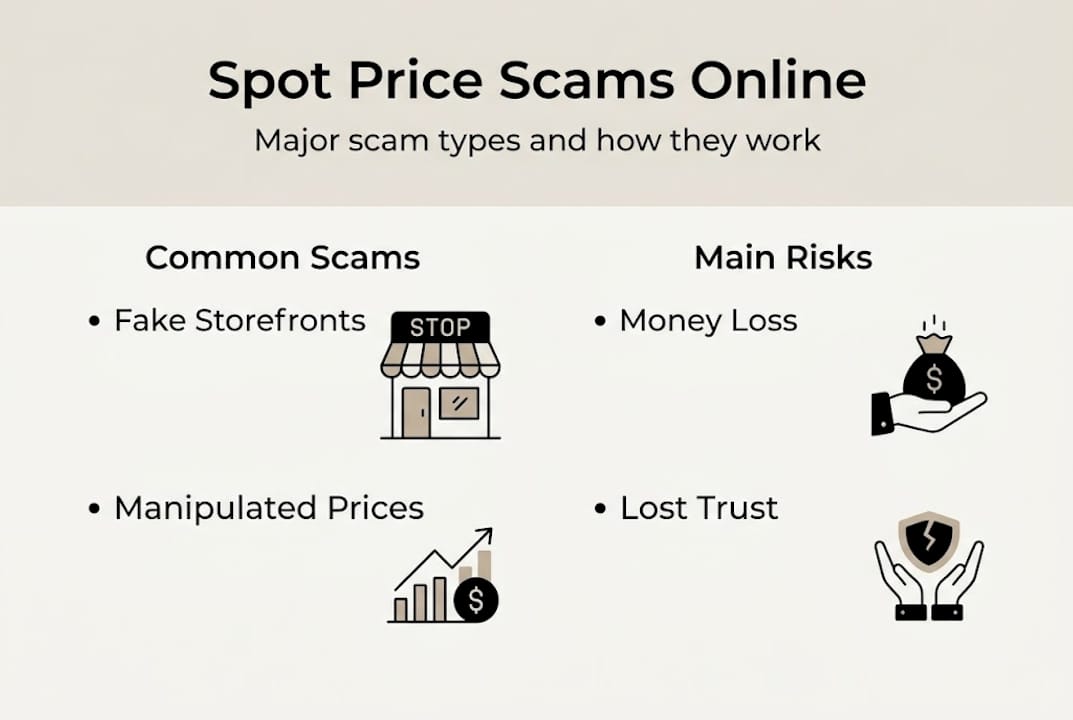 Spot Price Scams Online

Major scam types and how they work

Common Scams

• Fake Storefronts

STOP

• Manipulated Prices

$

Main Risks

• Money Loss

$

• Lost Trust