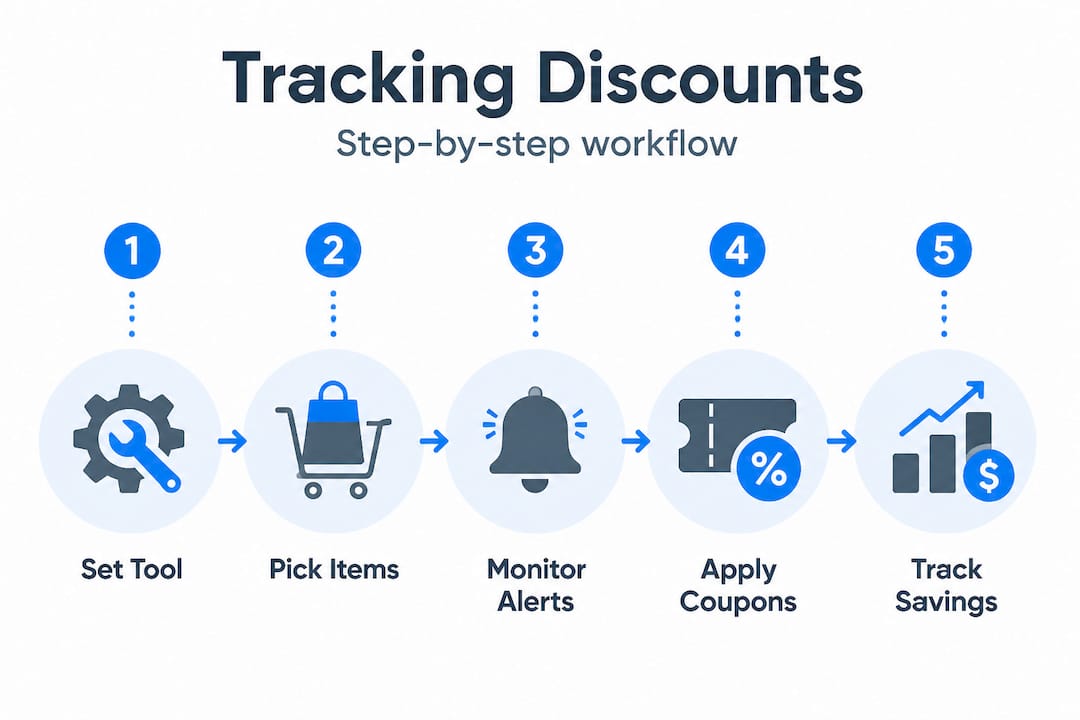 Tracking Discounts

Step-by-step workflow

1

2

3

4

5

%

$

Set Tool

Pick Items

Monitor Alerts

Apply Coupons

Track Savings