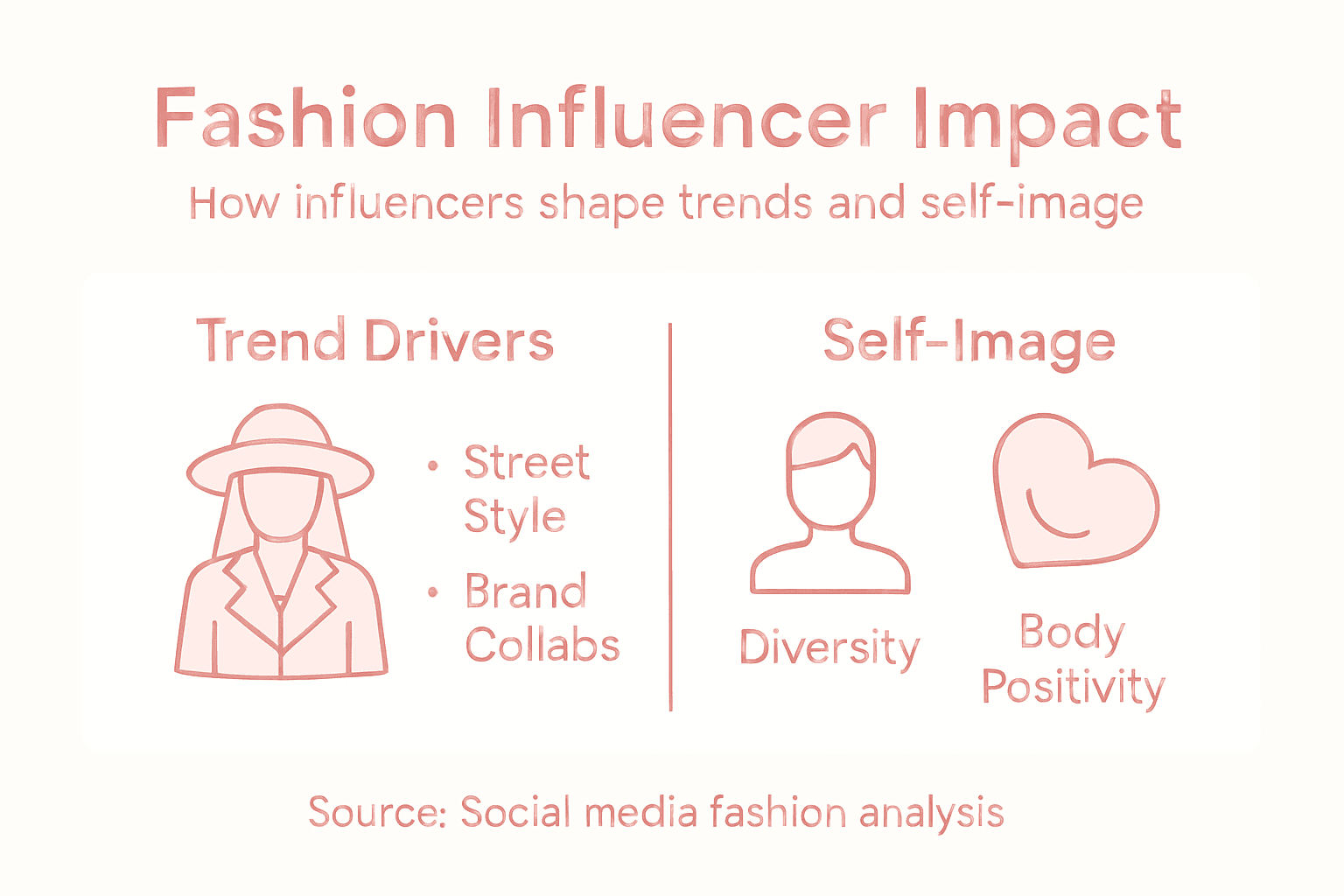 Fashion Influencer Impact

How influencers shape trends and self-image

Trend Drivers

• Street Style

• Brand Collabs

Self-Image

Diversity

Body Positivity

Source: Social media fashion analysis