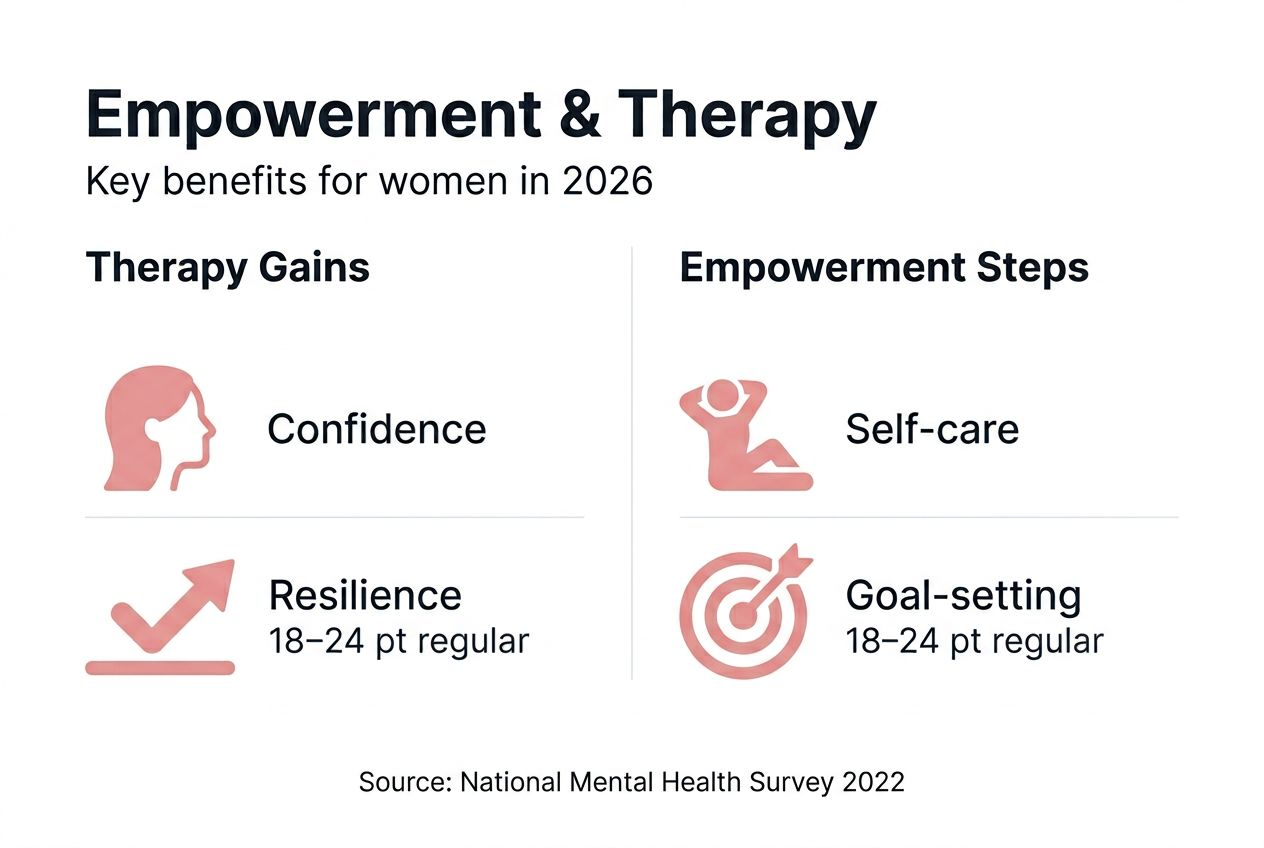 Empowerment & Therapy

Key benefits for women in 2026

Therapy Gains

Confidence

Resilience
18–24 pt regular

Empowerment Steps

Self-care

Goal-setting
18–24 pt regular

Source: National Mental Health Survey 2022