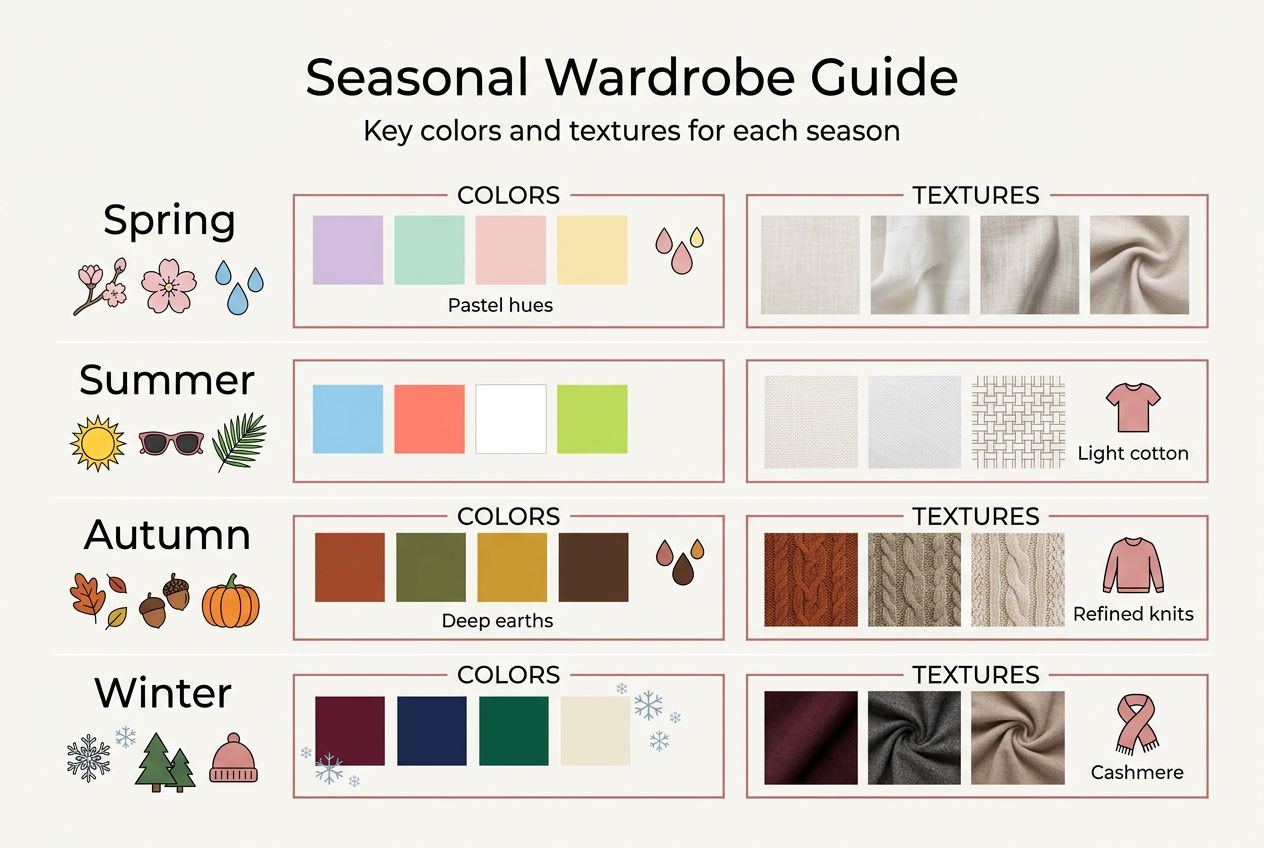 Seasonal Wardrobe Guide

Key colors and textures for each season

Spring

COLORS

Pastel hues

TEXTURES

Summer

Light cotton

Autumn

COLORS

Deep earths

TEXTURES

Refined knits

Winter

COLORS

TEXTURES

Cashmere