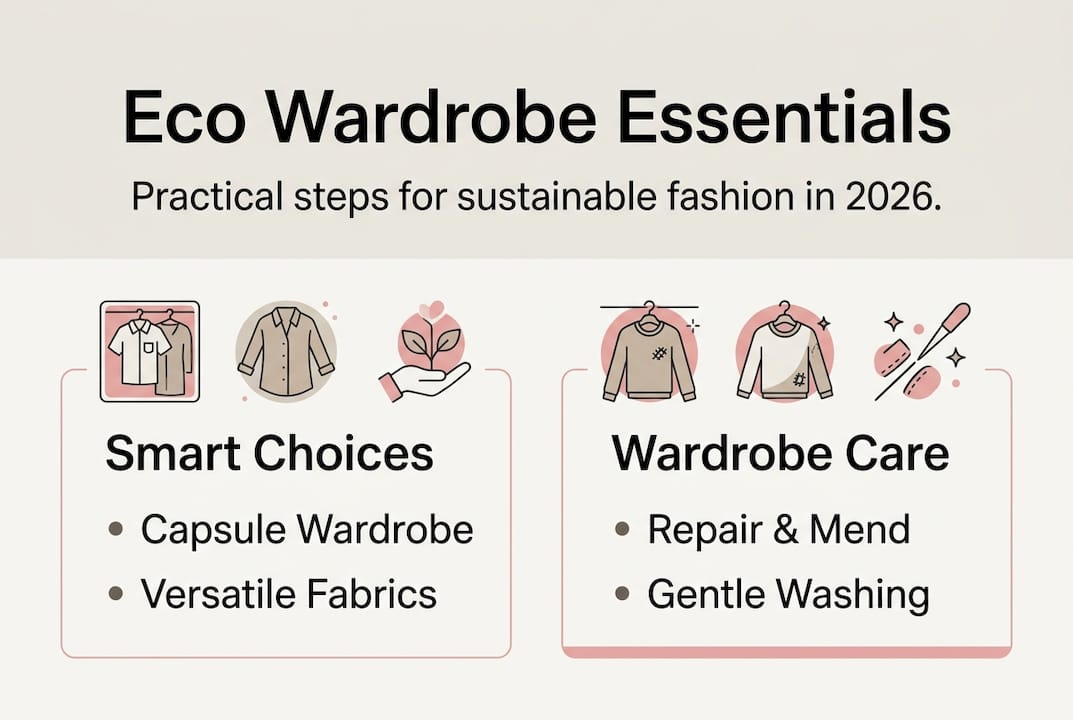 Eco Wardrobe Essentials

Practical steps for sustainable fashion in 2026.

Smart Choices

• Capsule Wardrobe
• Versatile Fabrics

Wardrobe Care

• Repair & Mend
• Gentle Washing