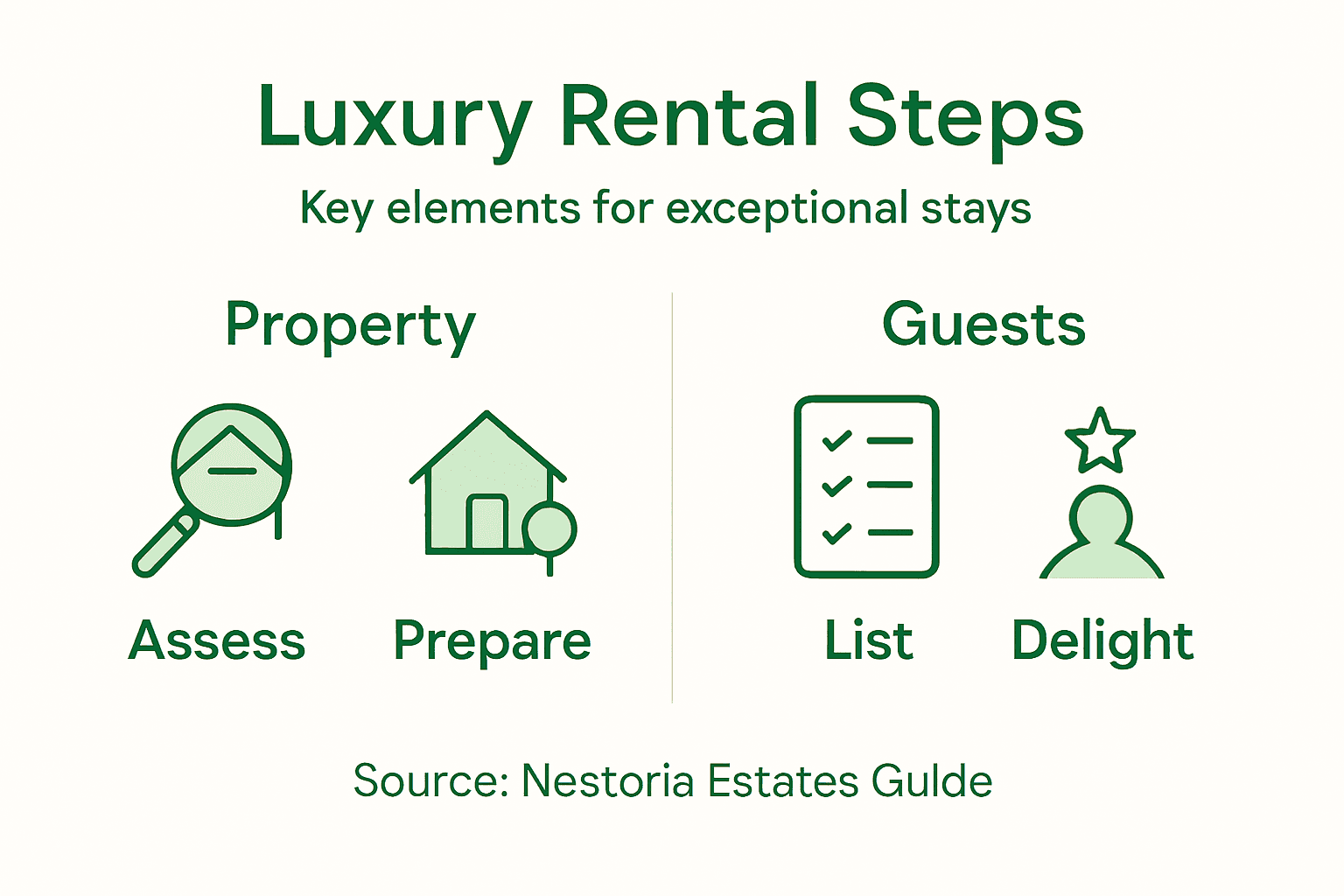 Luxury Rental Steps

Key elements for exceptional stays

Property

Assess

Prepare

Guests

List

Delight

Source: Nestoria Estates Gulde