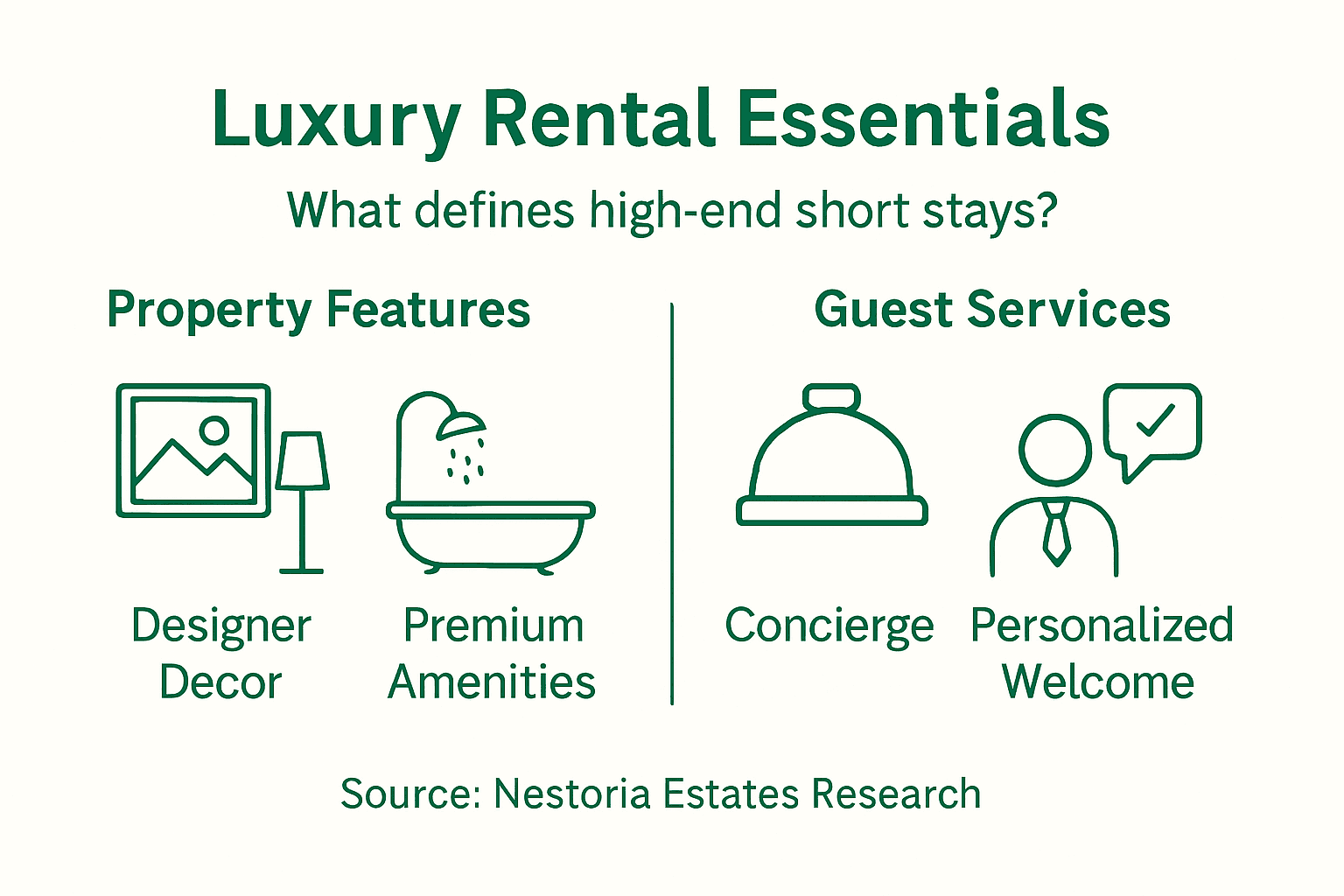 Luxury Rental Essentials

What defines high-end short stays?

Property Features

Designer Decor

Premium Amenities

Guest Services

Concierge

Personalized Welcome

Source: Nestoria Estates Research