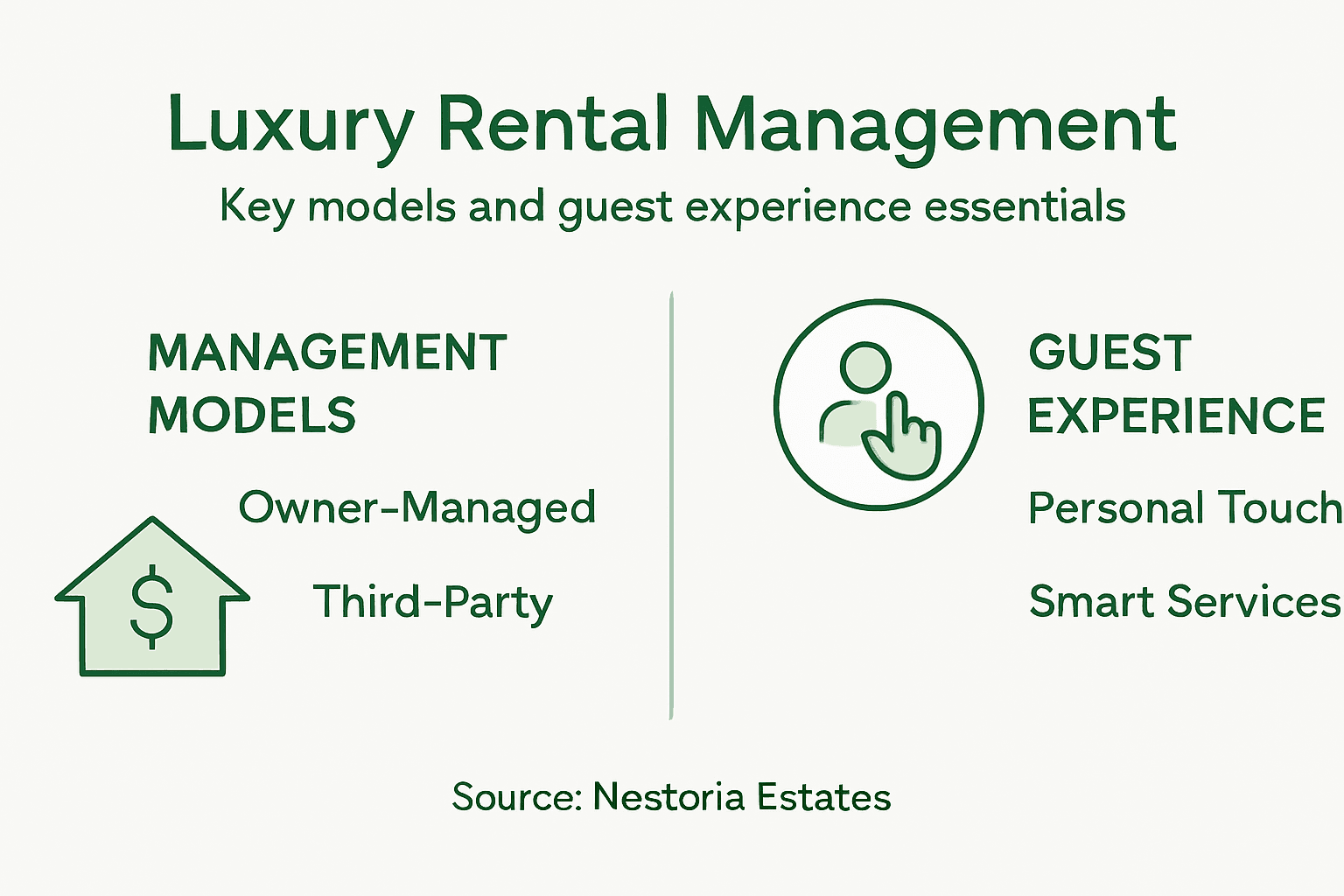 Luxury Rental Management

Key models and guest experience essentials

MANAGEMENT MODELS

Owner-Managed

$

Third-Party

GUEST EXPERIENCE

Personal Touch

Smart Services

Source: Nestoria Estates