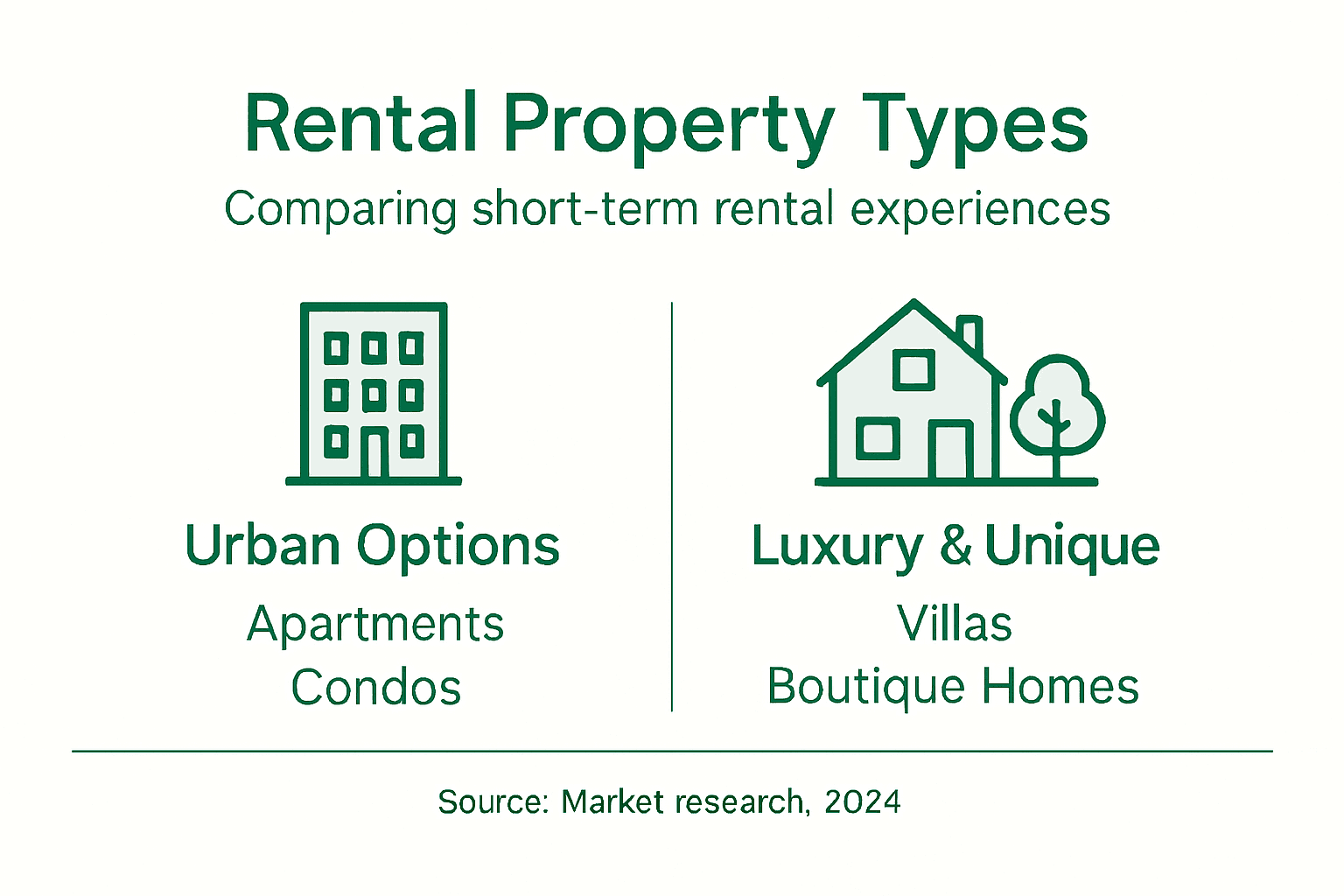 Rental Property Types

Comparing short-term rental experiences

Urban Options

Apartments
Condos

Luxury & Unique

Villas
Boutique Homes

Source: Market research, 2024