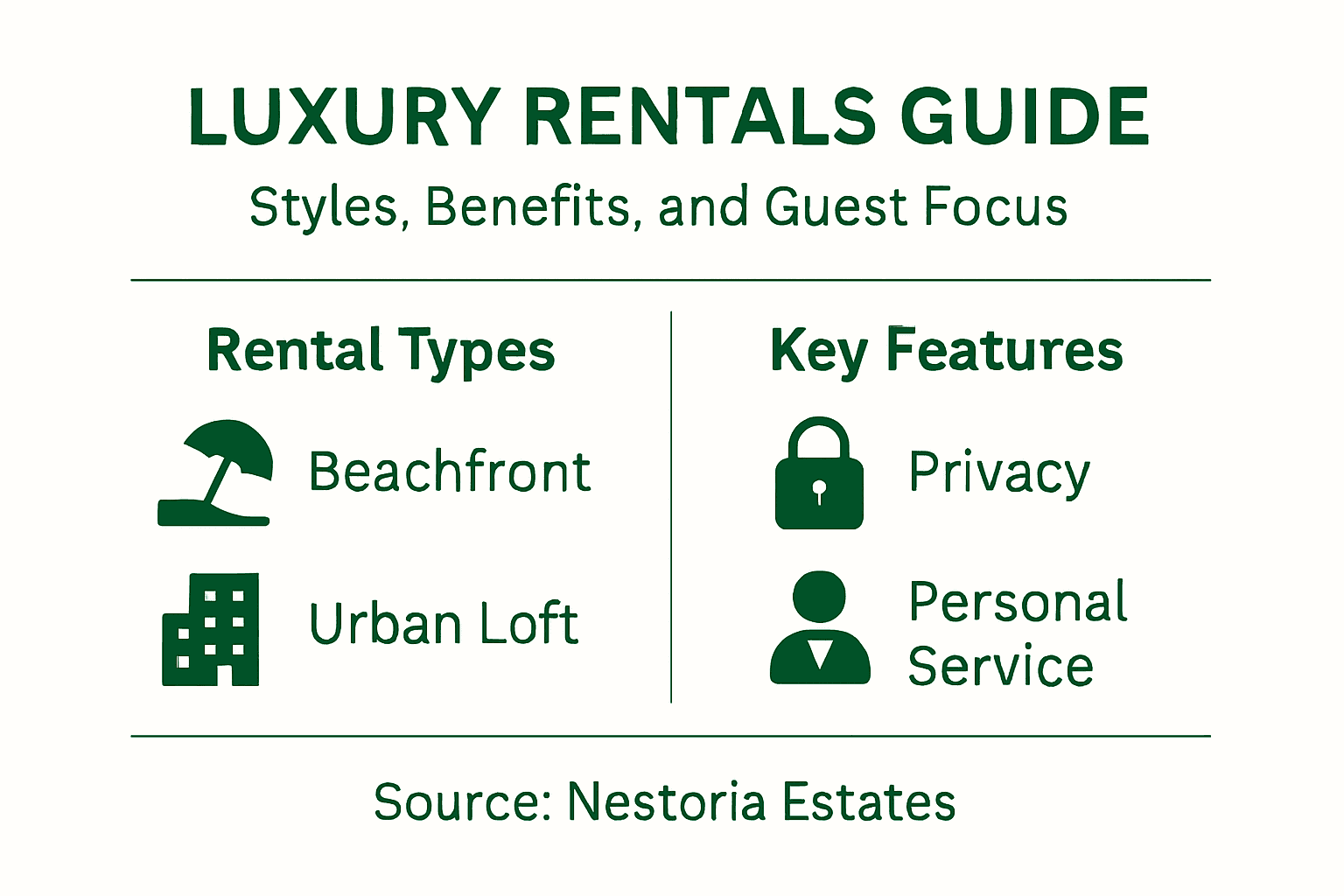 LUXURY RENTALS GUIDE

Styles, Benefits, and Guest Focus

Rental Types

Beachfront

Urban Loft

Key Features

Privacy

Personal Service

Source: Nestoria Estates