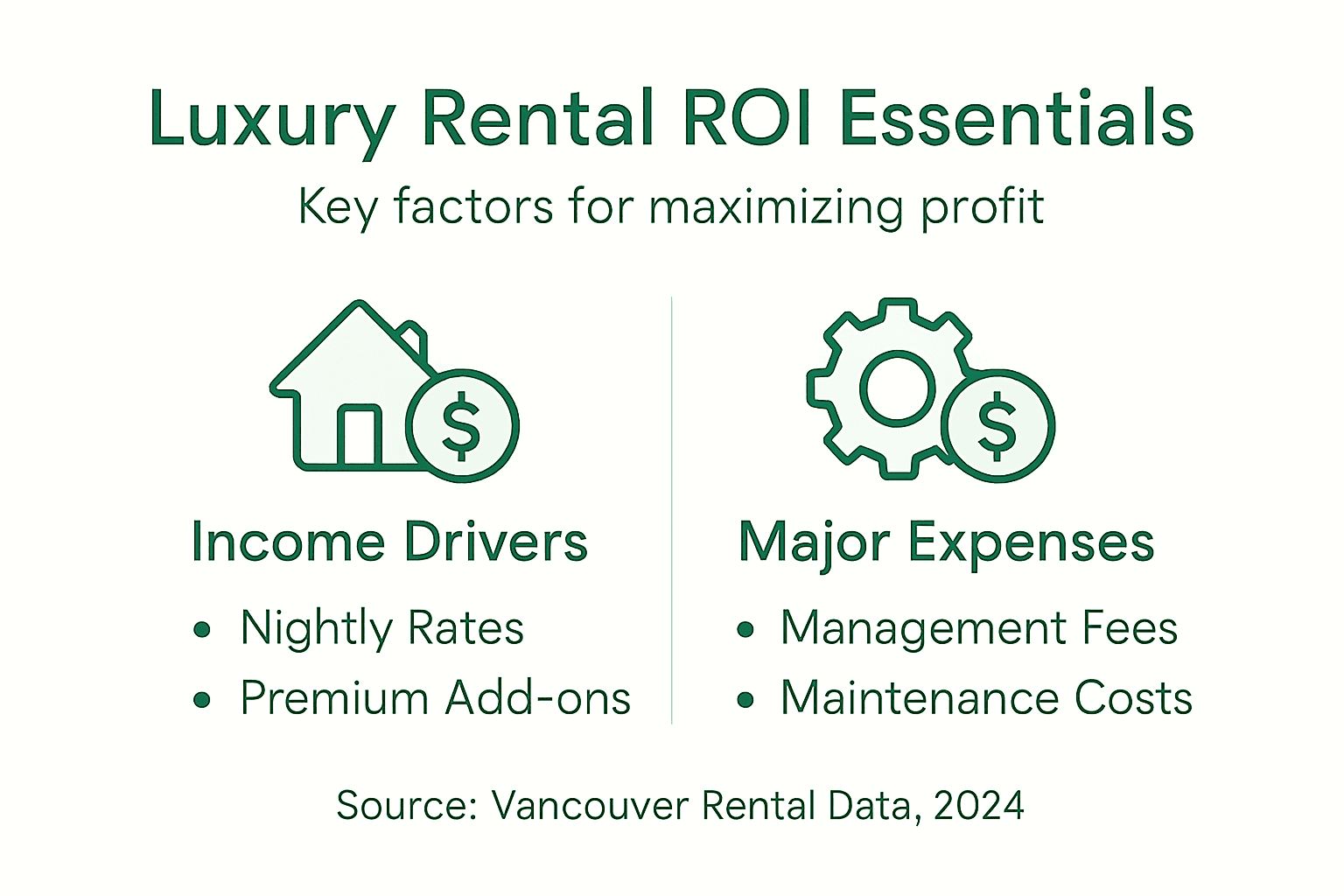 Luxury Rental ROI Essentials

Key factors for maximizing profit

$

Income Drivers

• Nightly Rates
• Premium Add-ons

$

Major Expenses

• Management Fees
• Maintenance Costs

Source: Vancouver Rental Data, 2024