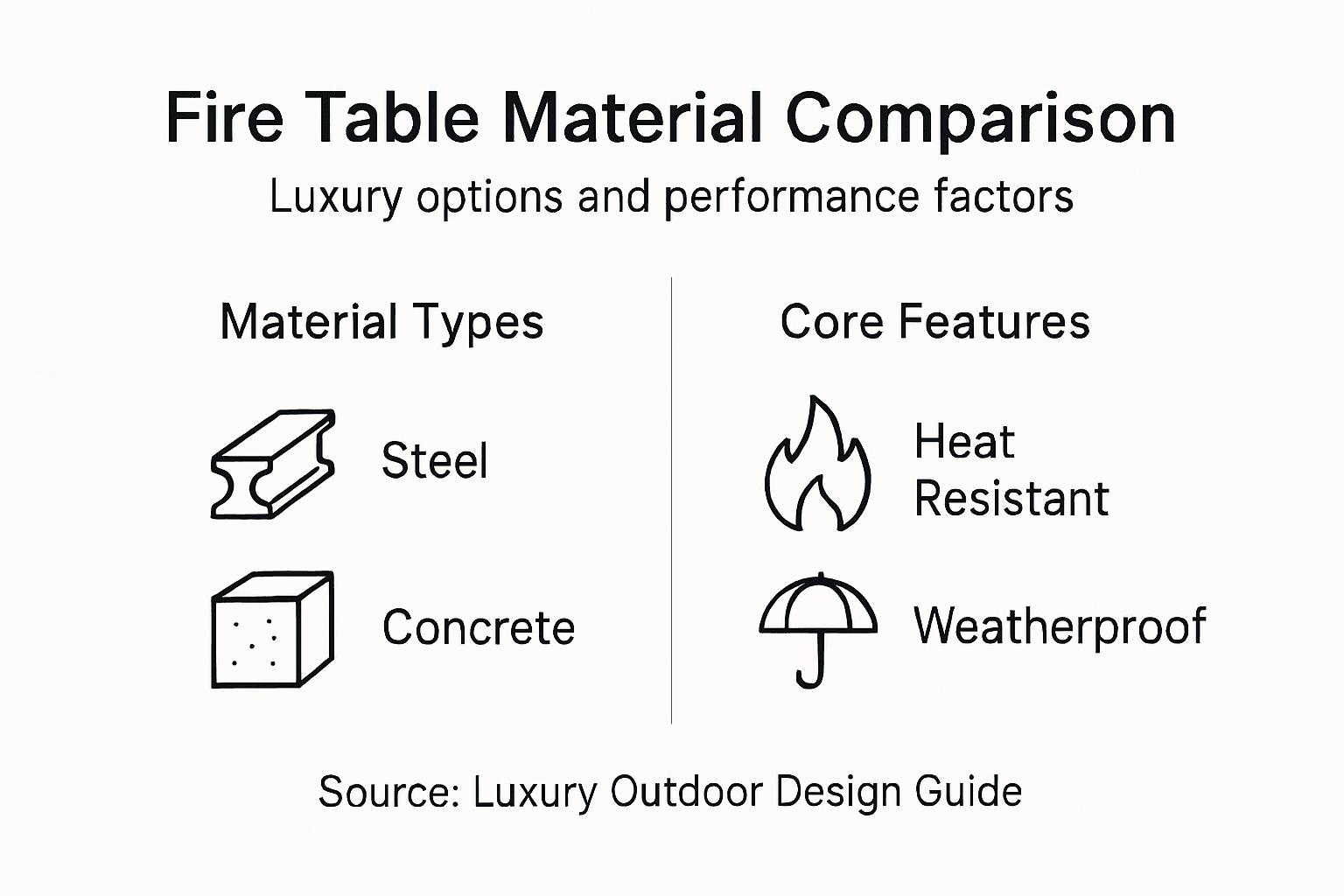 Fire Table Material Comparison

Luxury options and performance factors

Material Types

Steel

Concrete

Core Features

Heat Resistant

Weatherproof

Source: Luxury Outdoor Design Guide