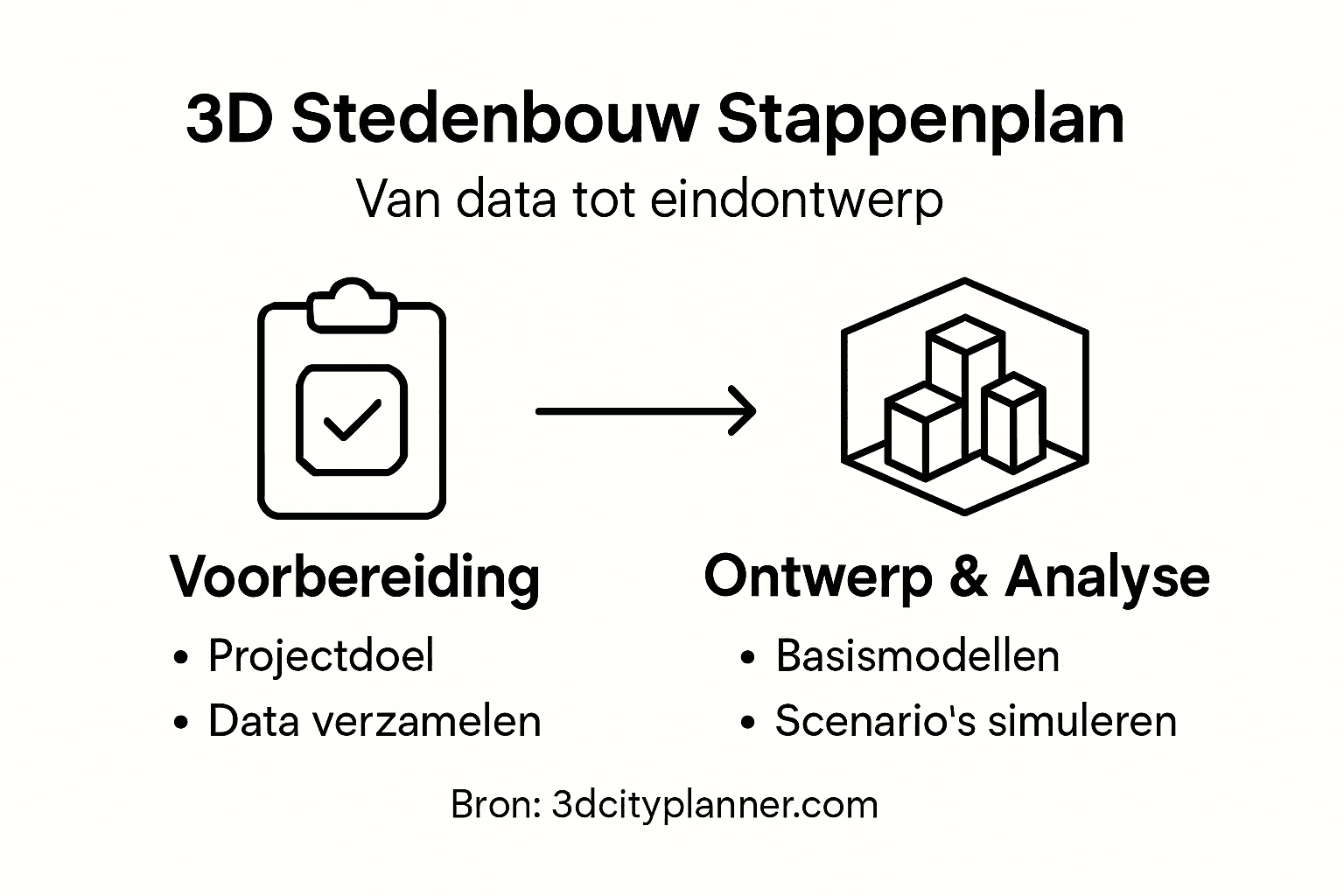 3D Stedenbouw Stappenplan

Van data tot eindontwerp

Voorbereiding

• Projectdoel
• Data verzamelen

Ontwerp & Analyse

• Basismodellen
• Scenario's simuleren

Bron: 3dcityplanner.com